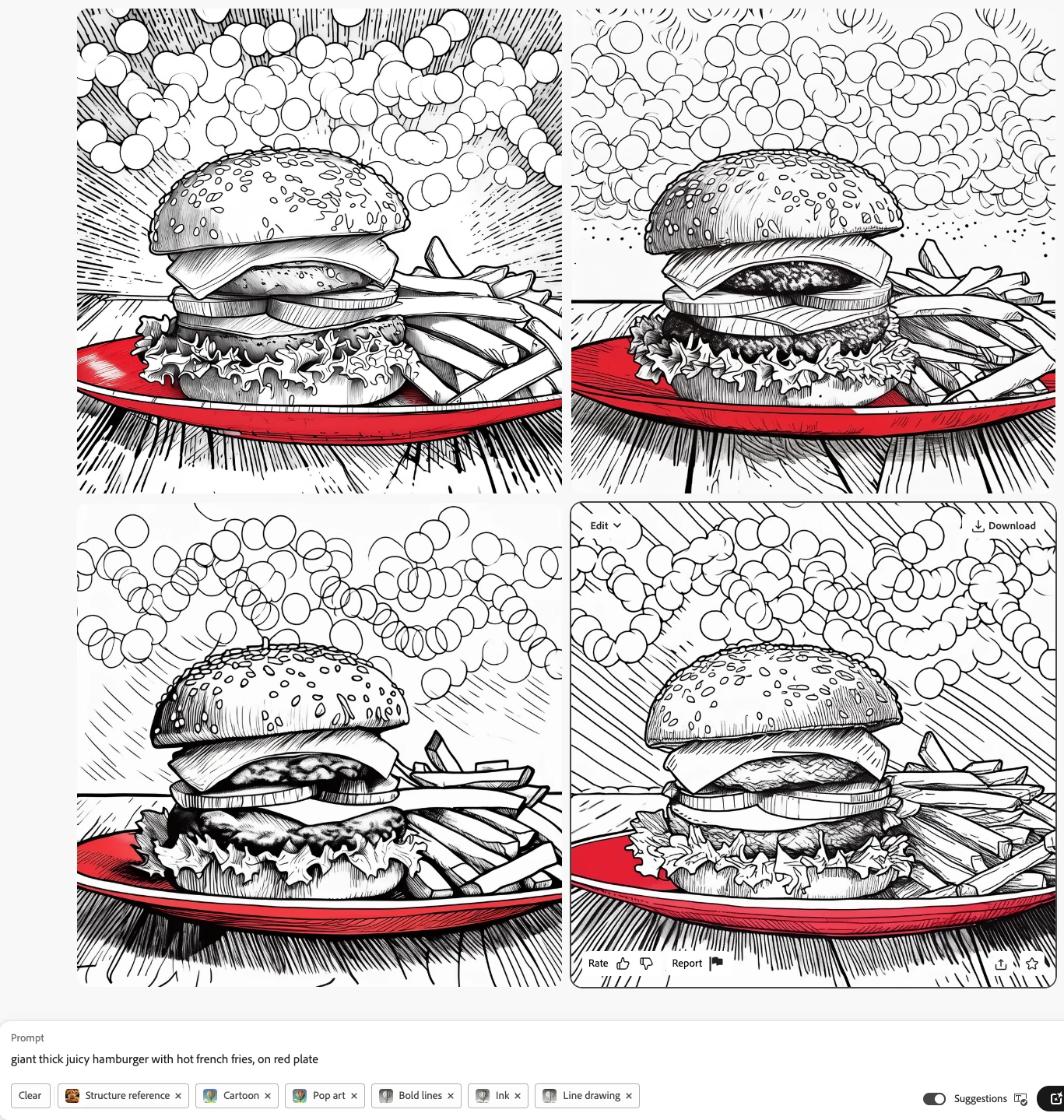 Edit
Download
Rate
Report

Prompt
giant thick juicy hamburger with hot french fries, on red plate

Clear
Structure reference ×
Cartoon ×
Pop art ×
Bold lines ×
Ink ×
Line drawing ×

Suggestions