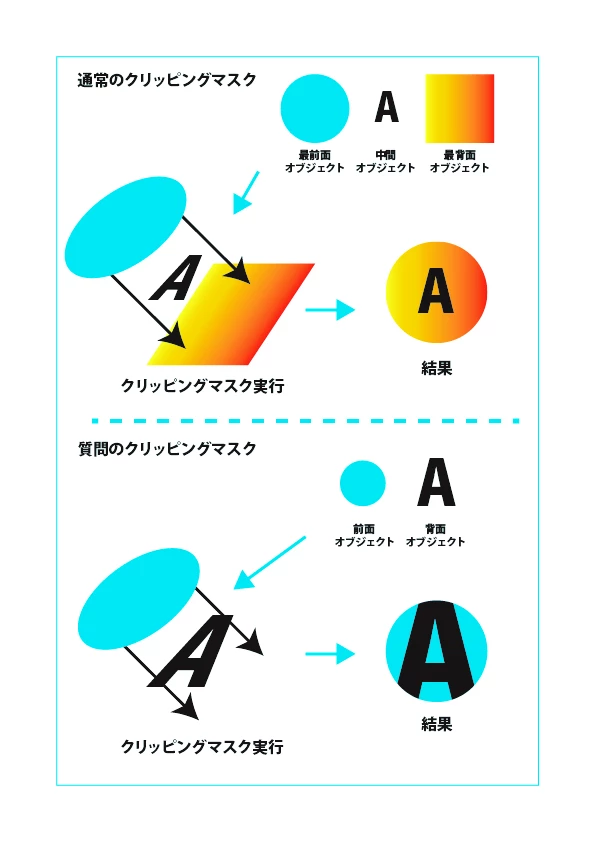 通常のクリッピングマスク

A

最前面
オブジェクト

中間
オブジェクト

最背面
オブジェクト

A

A

クリッピングマスク実行

結果

質問のクリッピングマスク

A

前面
オブジェクト

背面
オブジェクト

A

A

クリッピングマスク実行

結果