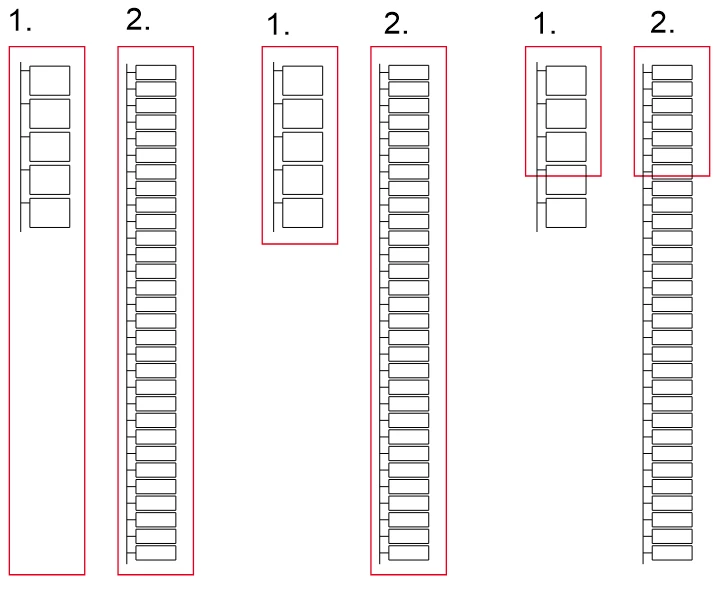 1.

2.

1.

2.

1.

2.