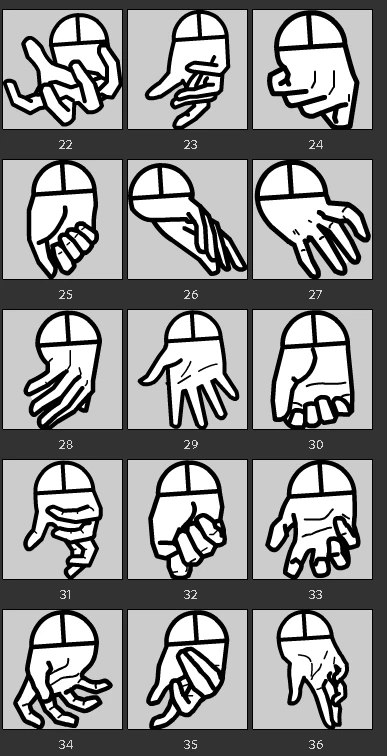 22
23
24
25
26
27
28
29
30
31
32
33
34
35
36