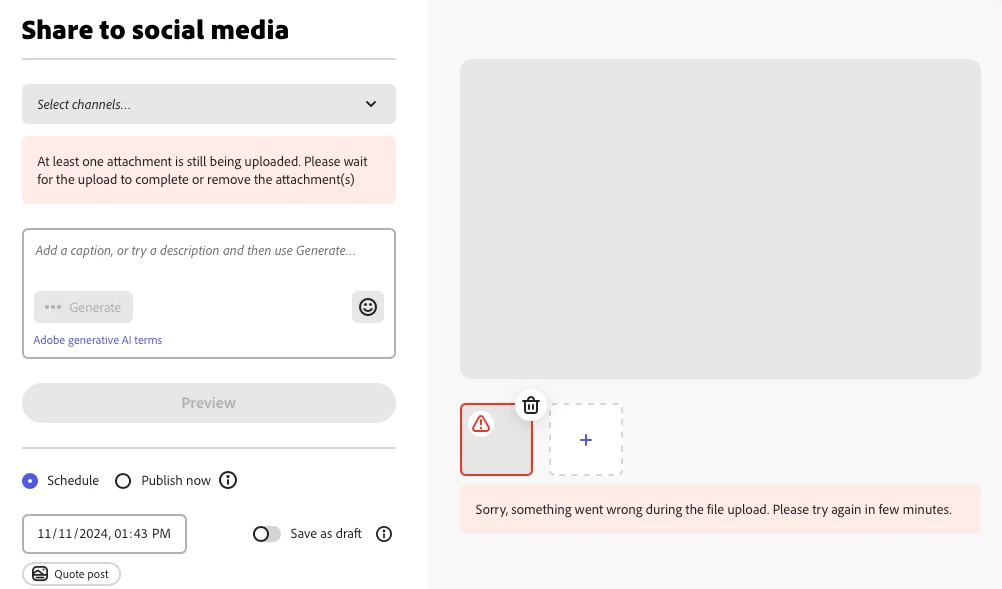 Share to social media

Select channels...

At least one attachment is still being uploaded. Please wait for the upload to complete or remove the attachment(s)

Add a caption, or try a description and then use Generate...

Generate

Adobe generative AI terms

Preview

Schedule Publish now

11/11/2024, 01:43 PM

Save as draft

Quote post

+

Sorry, something went wrong during the file upload. Please try again in few minutes.