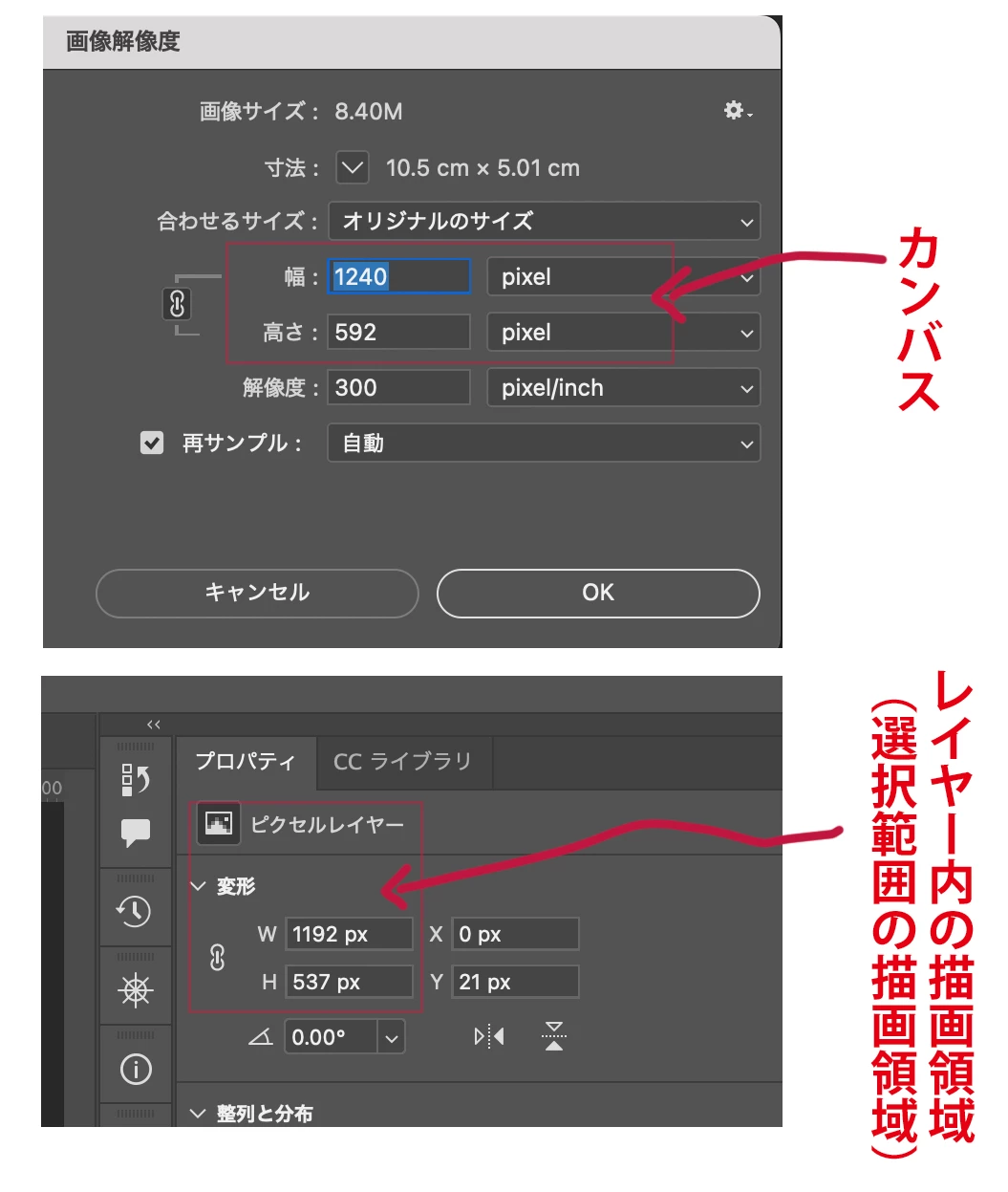 画像解像度

画像サイズ： 8.40M

寸法： 10.5 cm × 5.01 cm

合わせるサイズ： オリジナルのサイズ

幅： 1240 pixel

高さ： 592 pixel

解像度： 300 pixel/inch

再サンプル： 自動

キャンセル

OK

カンバス

00

プロパティ CC ライブラリ

ピクセルレイヤー

変形

W 1192 px X 0 px

H 537 px Y 21 px

0.00°

整列と分布

レイヤー内の描画領域

（選択範囲の描画領域）