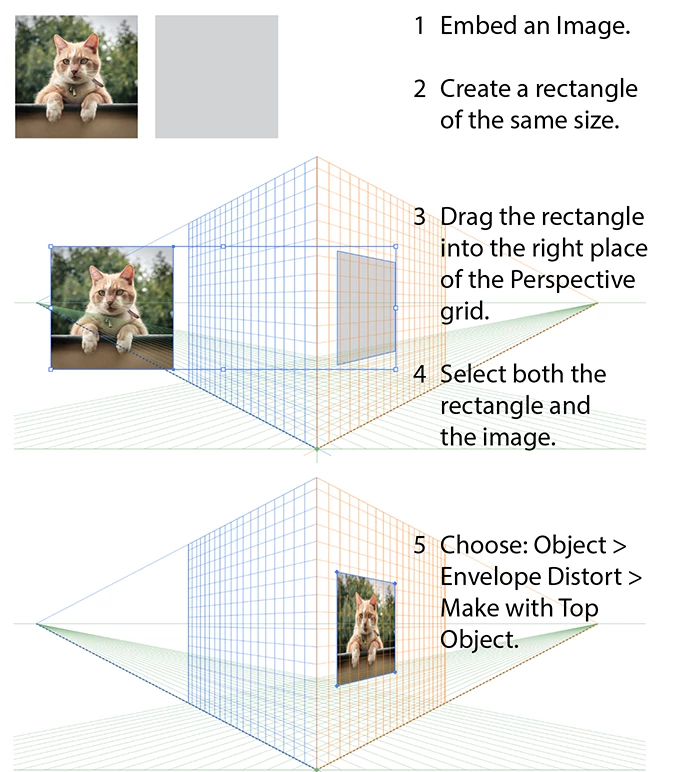 1 Embed an Image.

2 Create a rectangle of the same size.

3 Drag the rectangle into the right place of the Perspective grid.

4 Select both the rectangle and the image.

5 Choose: Object > Envelope Distort > Make with Top Object.