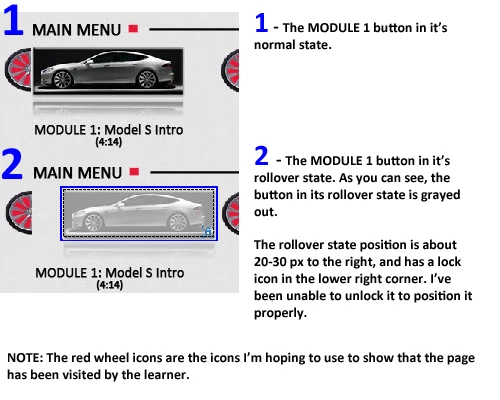 1 MAIN MENU

MODULE 1: Model S Intro
(4:14)

2 MAIN MENU

MODULE 1: Model S Intro
(4:14)

1 - The MODULE 1 button in it's normal state.

2 - The MODULE 1 button in it's rollover state. As you can see, the button in its rollover state is grayed out.

The rollover state position is about 20-30 px to the right, and has a lock icon in the lower right corner. I've been unable to unlock it to position it properly.

NOTE: The red wheel icons are the icons I'm hoping to use to show that the page has been visited by the learner.