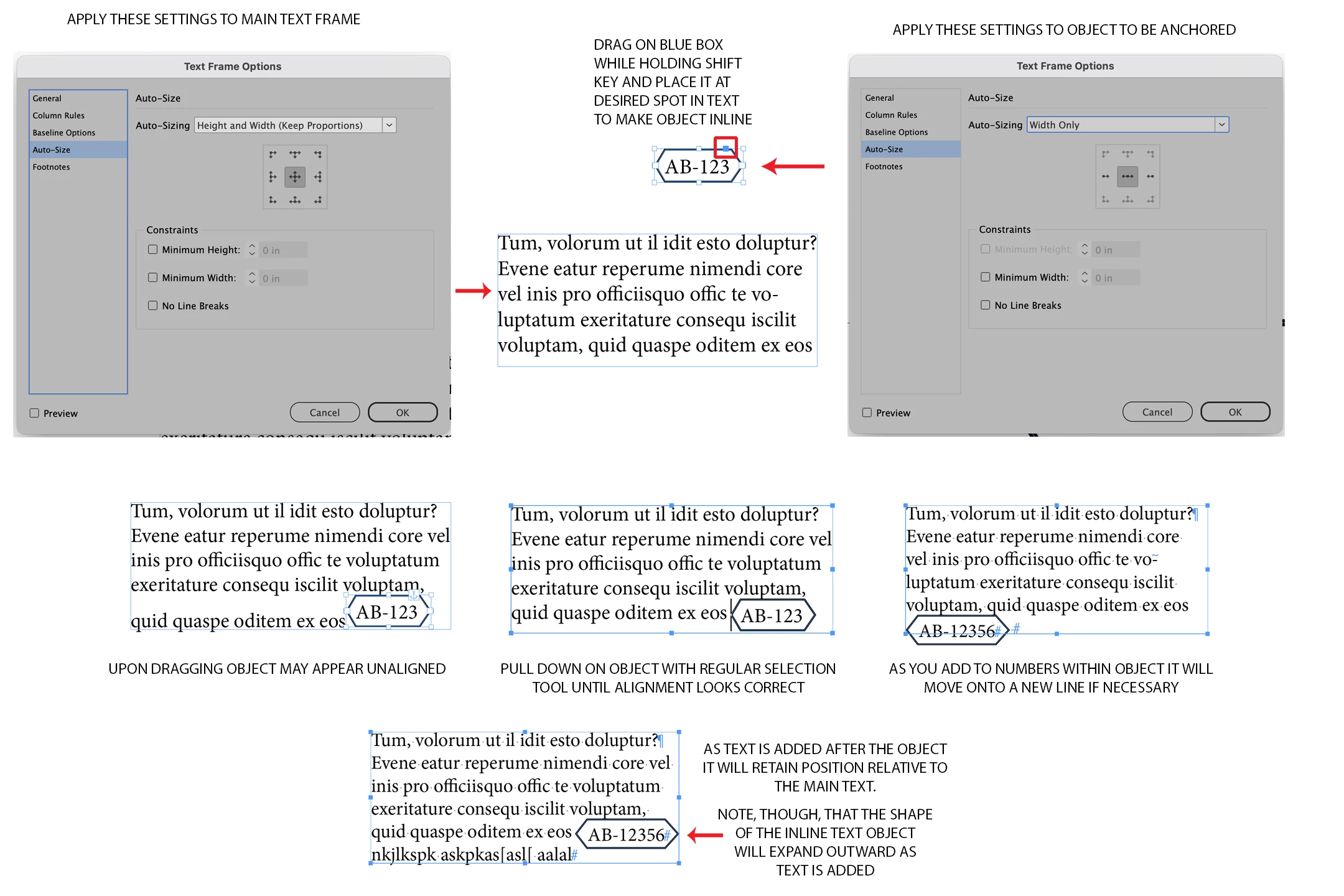 APPLY THESE SETTINGS TO MAIN TEXT FRAME

Text Frame Options

General
Column Rules
Baseline Options
Auto-Size
Footnotes

Auto-Size

Auto-Sizing Height and Width (Keep Proportions)

Constraints

Minimum Height: 0 in

Minimum Width: 0 in

No Line Breaks

Preview

Cancel OK

DRAG ON BLUE BOX WHILE HOLDING SHIFT KEY AND PLACE IT AT DESIRED SPOT IN TEXT TO MAKE OBJECT INLINE

AB-123

Tum, volorum ut il idit esto doluptur? Evene eatur reperume nimendi core vel inis pro officiisquo offic te voluptatum exeritature consequ iscilit voluptam, quid quaspe oditem ex eos

APPLY THESE SETTINGS TO OBJECT TO BE ANCHORED

Text Frame Options

General
Column Rules
Baseline Options
Auto-Size
Footnotes

Auto-Size

Auto-Sizing Width Only

Constraints

Minimum Height: 0 in

Minimum Width: 0 in

No Line Breaks

Preview

Cancel OK

Tum, volorum ut il idit esto doluptur? Evene eatur reperume nimendi core vel inis pro officiisquo offic te voluptatum exeritature consequ iscilit voluptam, quid quaspe oditem ex eos AB-123

UPON DRAGGING OBJECT MAY APPEAR UNALIGNED

Tum, volorum ut il idit esto doluptur? Evene eatur reperume nimendi core vel inis pro officiisquo offic te voluptatum exeritature consequ iscilit voluptam, quid quaspe oditem ex eos AB-123

PULL DOWN ON OBJECT WITH REGULAR SELECTION TOOL UNTIL ALIGNMENT LOOKS CORRECT

Tum, volorum ut il idit esto doluptur?¶ Evene eatur reperume nimendi core vel inis pro officiisquo offic te voluptatum exeritature consequ iscilit voluptam, quid quaspe oditem ex eos AB-12356# #

AS YOU ADD TO NUMBERS WITHIN OBJECT IT WILL MOVE ONTO A NEW LINE IF NECESSARY

Tum, volorum ut il idit esto doluptur?¶ Evene eatur reperume nimendi core vel inis pro officiisquo offic te voluptatum exeritature consequ iscilit voluptam, quid quaspe oditem ex eos AB-12356# nkjlkspk askpkas[asl[ aalal#

AS TEXT IS ADDED AFTER THE OBJECT IT WILL RETAIN POSITION RELATIVE TO THE MAIN TEXT.

NOTE, THOUGH, THAT THE SHAPE OF THE INLINE TEXT OBJECT WILL EXPAND OUTWARD AS TEXT IS ADDED