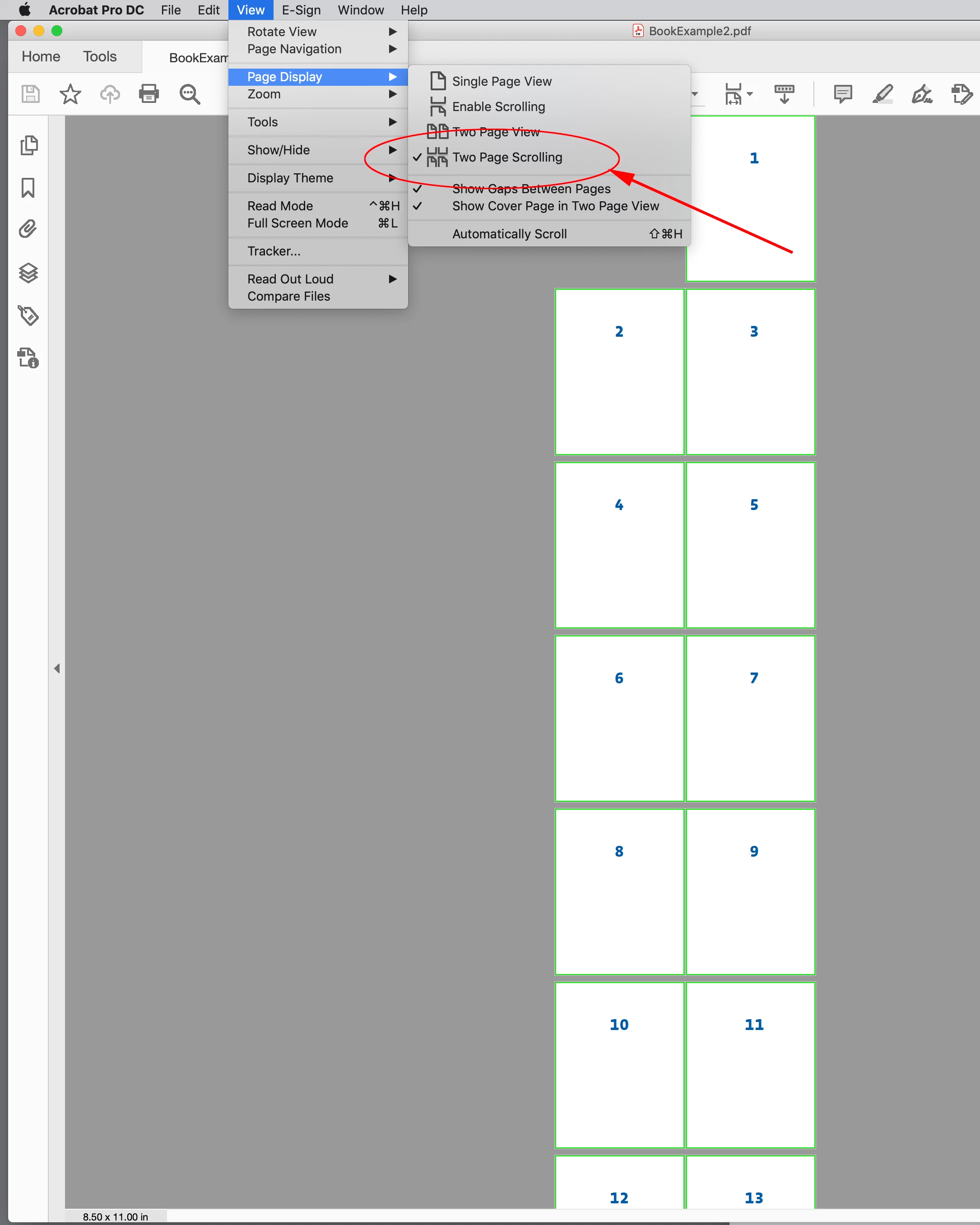 Acrobat Pro DC File Edit View E-Sign Window Help

BookExample2.pdf

Home Tools BookExam

Rotate View
Page Navigation
Page Display
Zoom
Tools
Show/Hide
Display Theme
Read Mode ^⌘H
Full Screen Mode ⌘L
Tracker...
Read Out Loud
Compare Files

Single Page View
Enable Scrolling
Two Page View
✓ Two Page Scrolling
✓ Show Gaps Between Pages
✓ Show Cover Page in Two Page View
Automatically Scroll ⇧⌘H

1

2 3

4 5

6 7

8 9

10 11

12 13

8.50 x 11.00 in