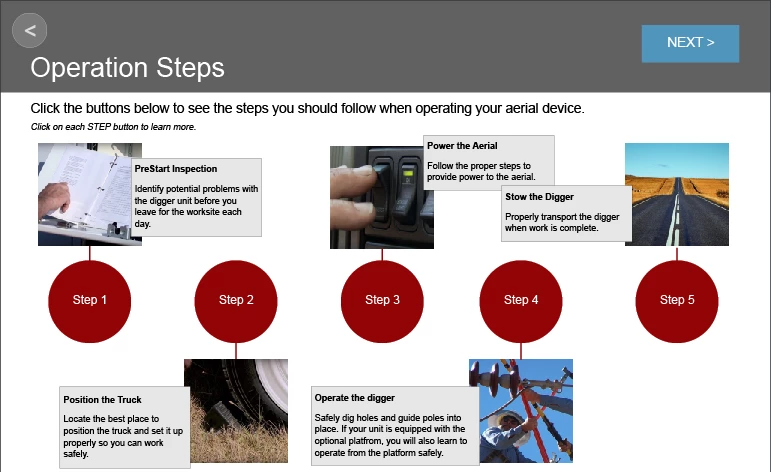 <

NEXT >

Operation Steps

Click the buttons below to see the steps you should follow when operating your aerial device.

Click on each STEP button to learn more.

PreStart Inspection

Identify potential problems with the digger unit before you leave for the worksite each day.

Power the Aerial

Follow the proper steps to provide power to the aerial.

Stow the Digger

Properly transport the digger when work is complete.

Step 1

Step 2

Step 3

Step 4

Step 5

Position the Truck

Locate the best place to position the truck and set it up properly so you can work safely.

Operate the digger

Safely dig holes and guide poles into place. If your unit is equipped with the optional platfrom, you will also learn to operate from the platform safely.