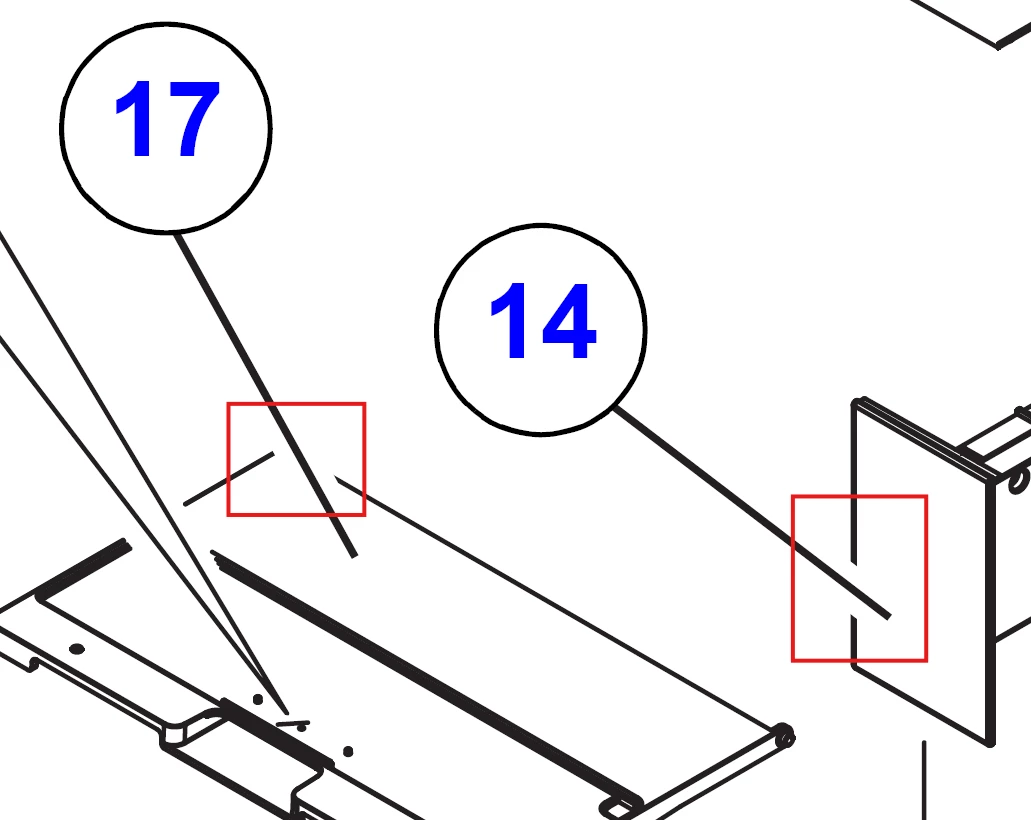 17

14