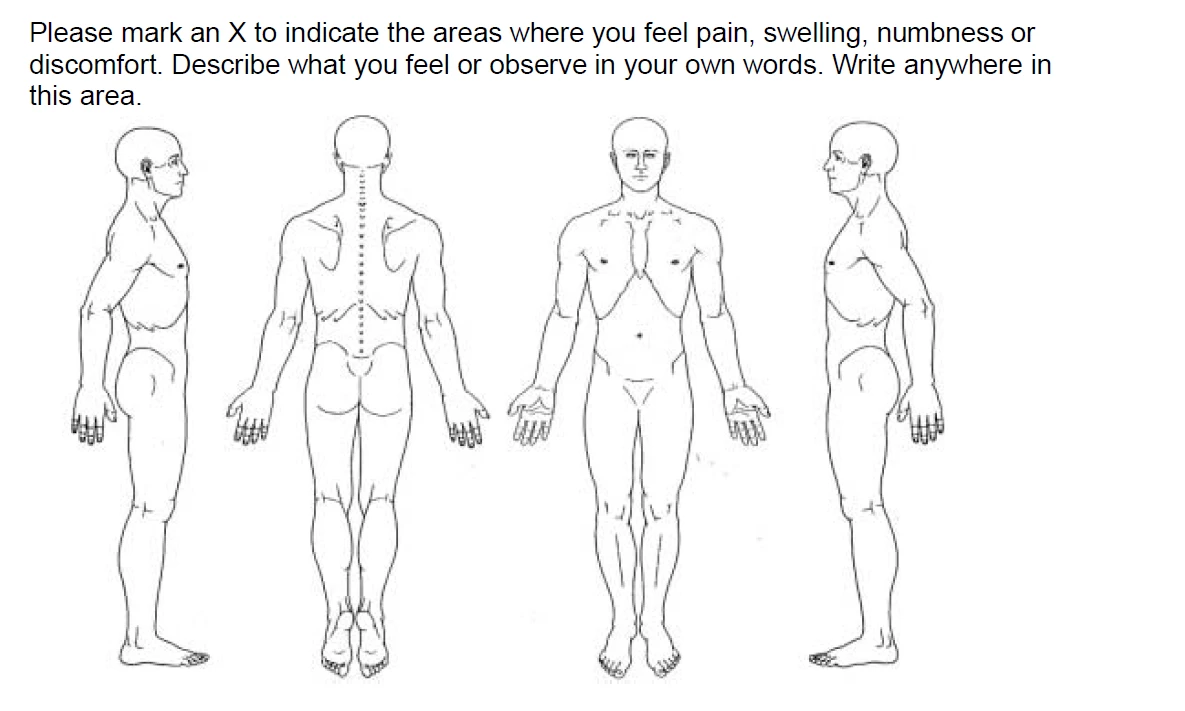 Please mark an X to indicate the areas where you feel pain, swelling, numbness or discomfort. Describe what you feel or observe in your own words. Write anywhere in this area.