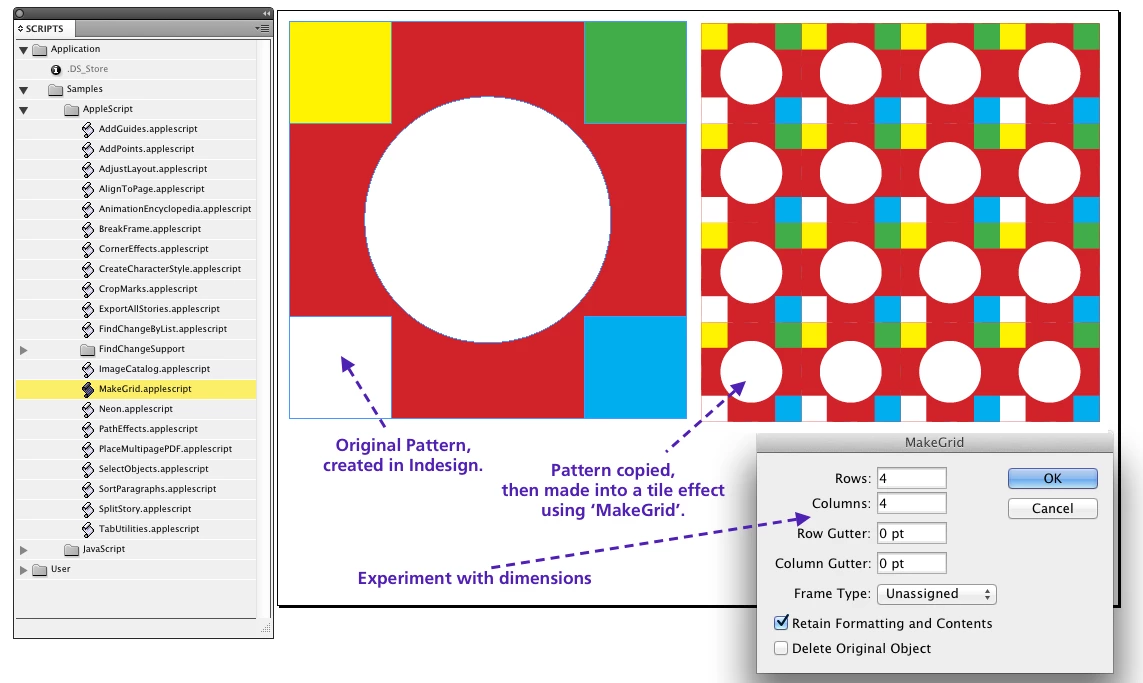 SCRIPTS

Application
.DS_Store
Samples
AppleScript
AddGuides.applescript
AddPoints.applescript
AdjustLayout.applescript
AlignToPage.applescript
AnimationEncyclopedia.applescript
BreakFrame.applescript
CornerEffects.applescript
CreateCharacterStyle.applescript
CropMarks.applescript
ExportAllStories.applescript
FindChangeByList.applescript
FindChangeSupport
ImageCatalog.applescript
MakeGrid.applescript
Neon.applescript
PathEffects.applescript
PlaceMultipagePDF.applescript
SelectObjects.applescript
SortParagraphs.applescript
SplitStory.applescript
TabUtilities.applescript
JavaScript
User

Original Pattern, created in Indesign.

Pattern copied, then made into a tile effect using 'MakeGrid'.

Experiment with dimensions

MakeGrid
Rows: 4
Columns: 4
Row Gutter: 0 pt
Column Gutter: 0 pt
Frame Type: Unassigned
Retain Formatting and Contents
Delete Original Object
OK
Cancel