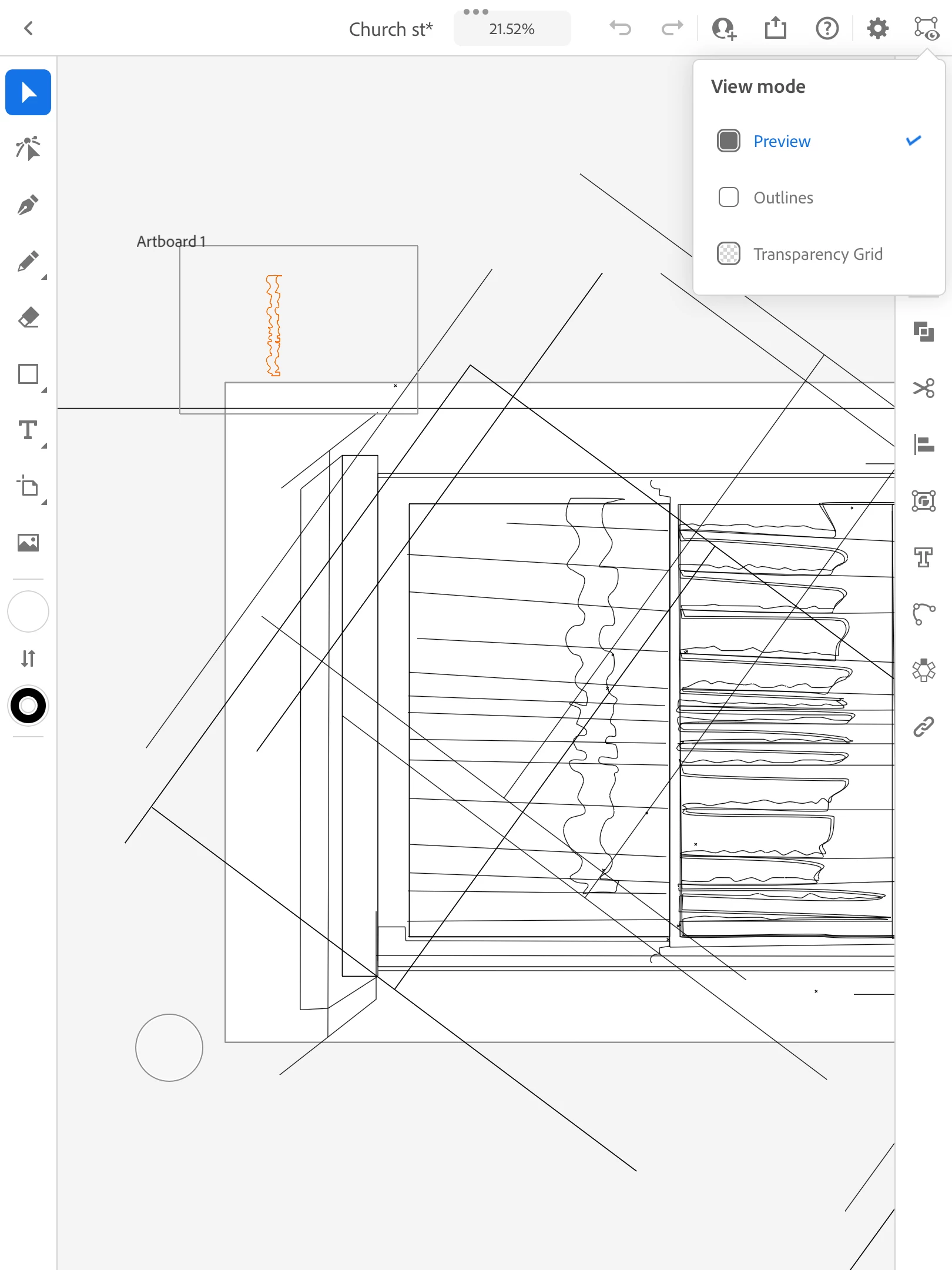 Church st*

21.52%

View mode

Preview

Outlines

Transparency Grid

Artboard 1