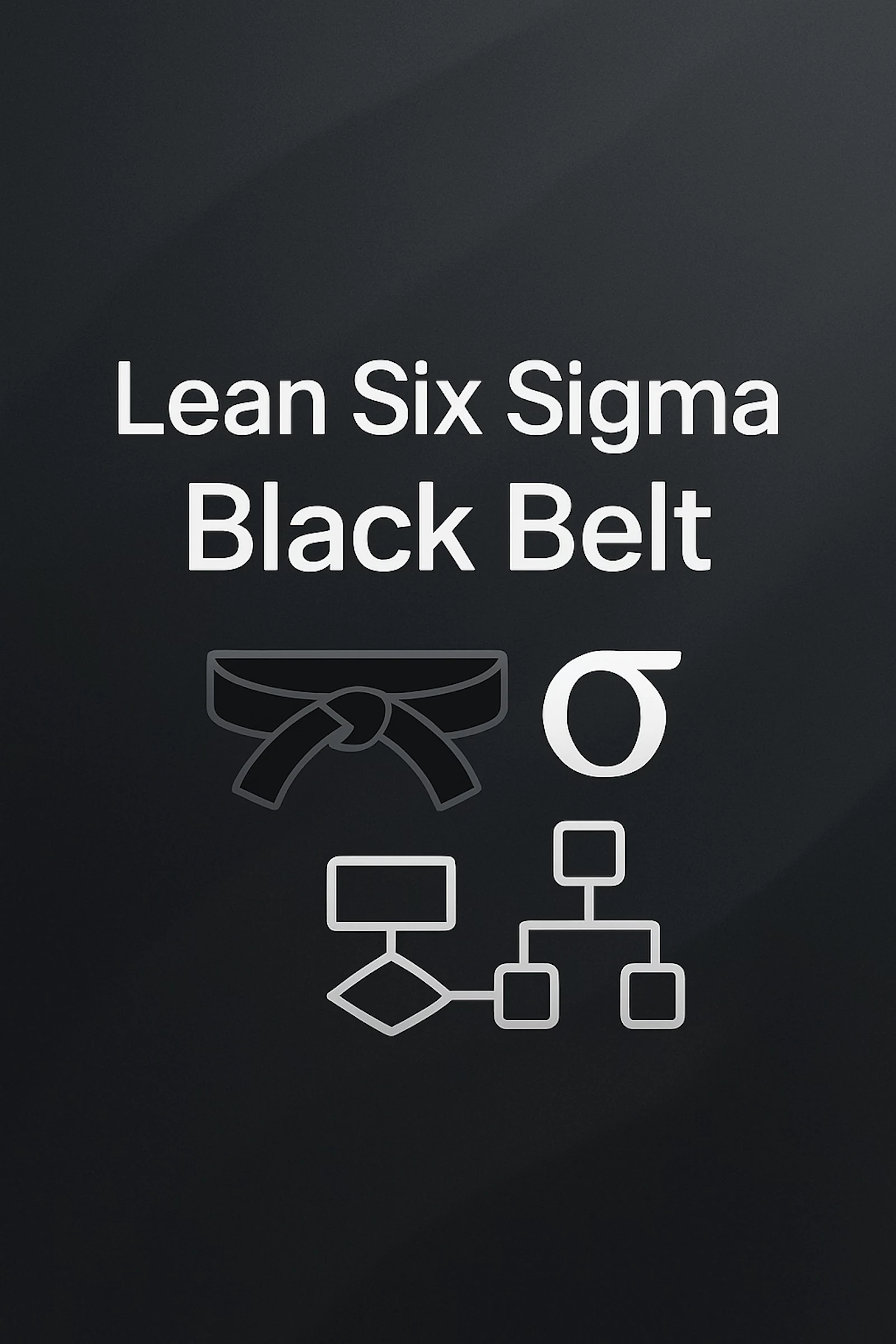 Lean Six Sigma
Black Belt

$\sigma$