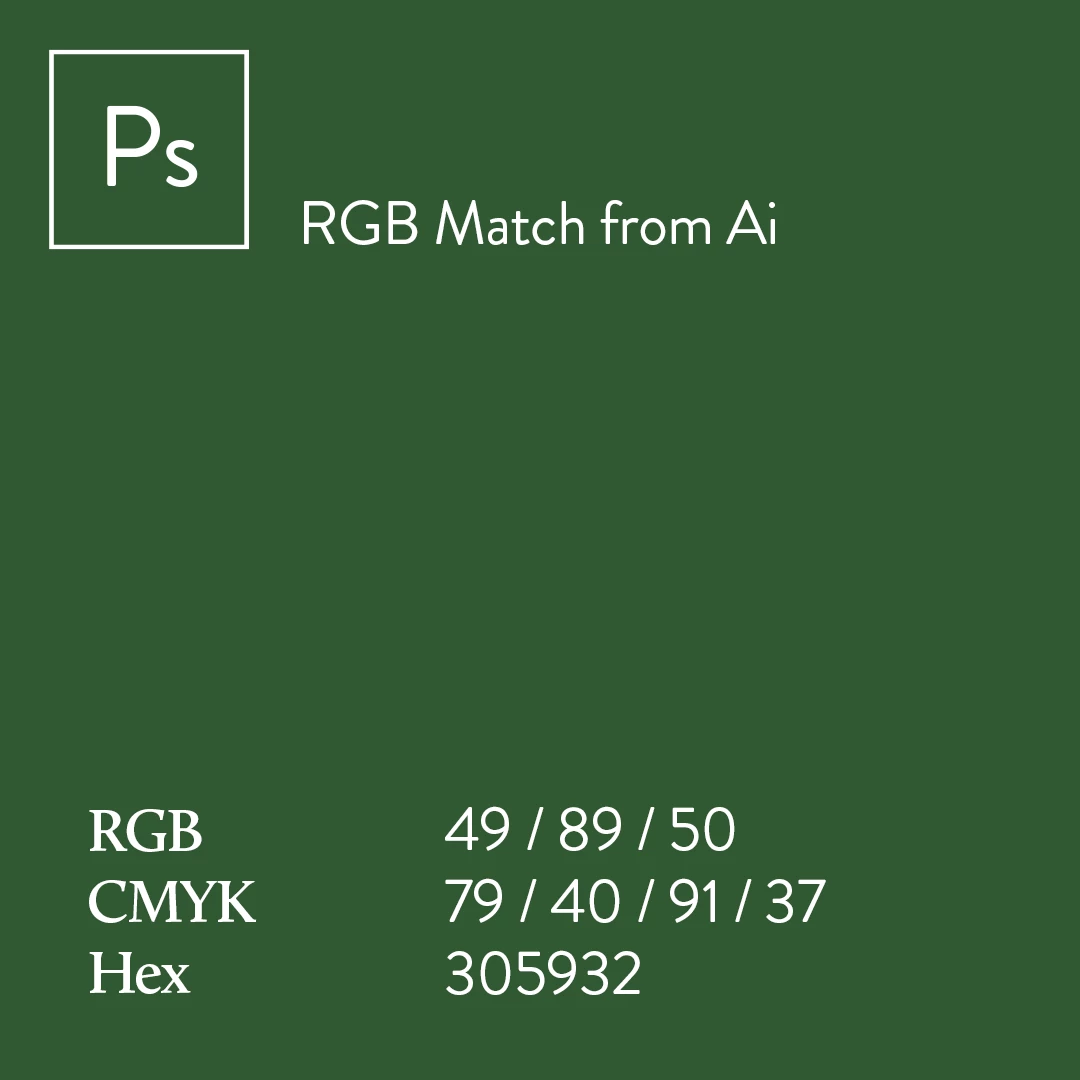 Ps

RGB Match from Ai

RGB 49 / 89 / 50
CMYK 79 / 40 / 91 / 37
Hex 305932