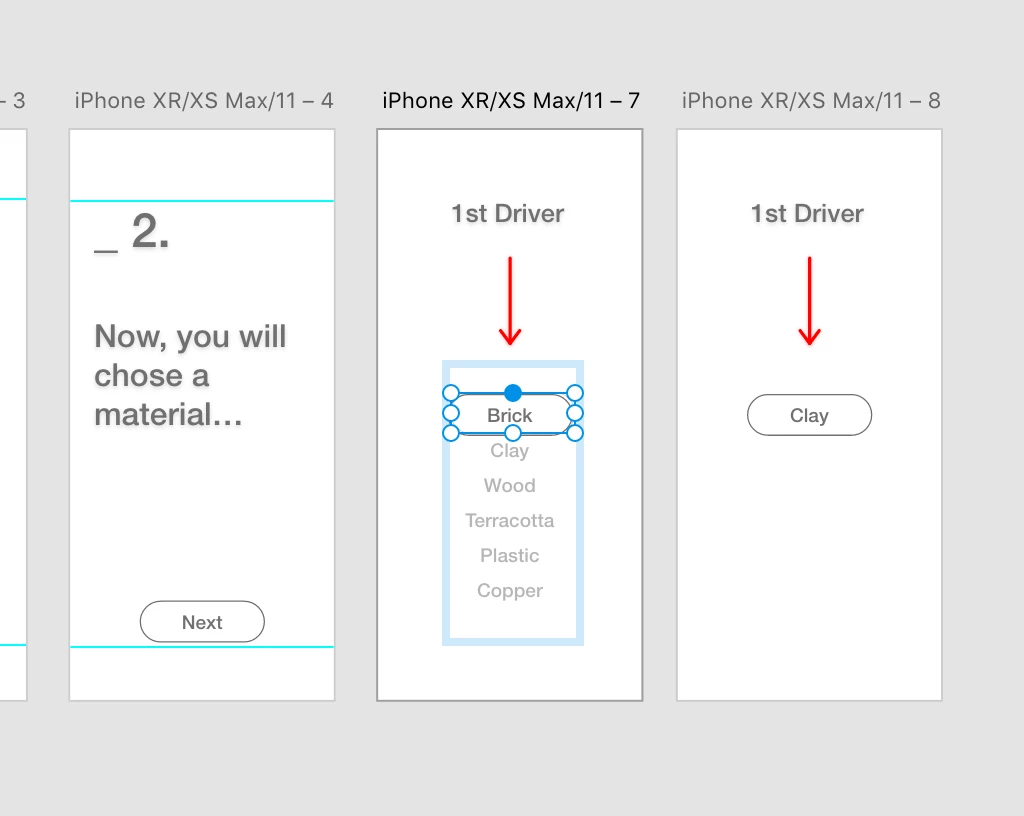 – 3

iPhone XR/XS Max/11 – 4

_ 2.

Now, you will chose a material...

Next

iPhone XR/XS Max/11 – 7

1st Driver

Brick
Clay
Wood
Terracotta
Plastic
Copper

iPhone XR/XS Max/11 – 8

1st Driver

Clay