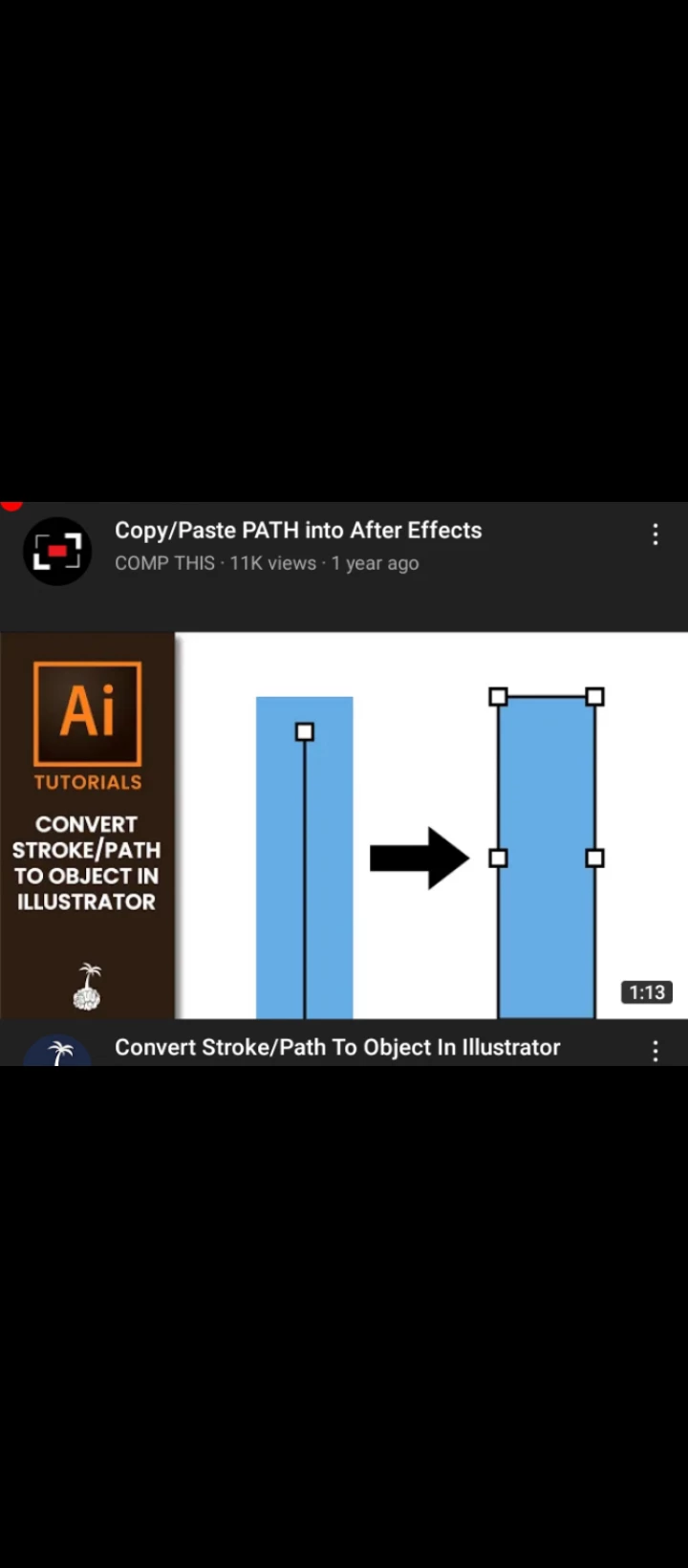 Copy/Paste PATH into After Effects
COMP THIS · 11K views · 1 year ago

Ai
TUTORIALS
CONVERT STROKE/PATH TO OBJECT IN ILLUSTRATOR

1:13

Convert Stroke/Path To Object In Illustrator