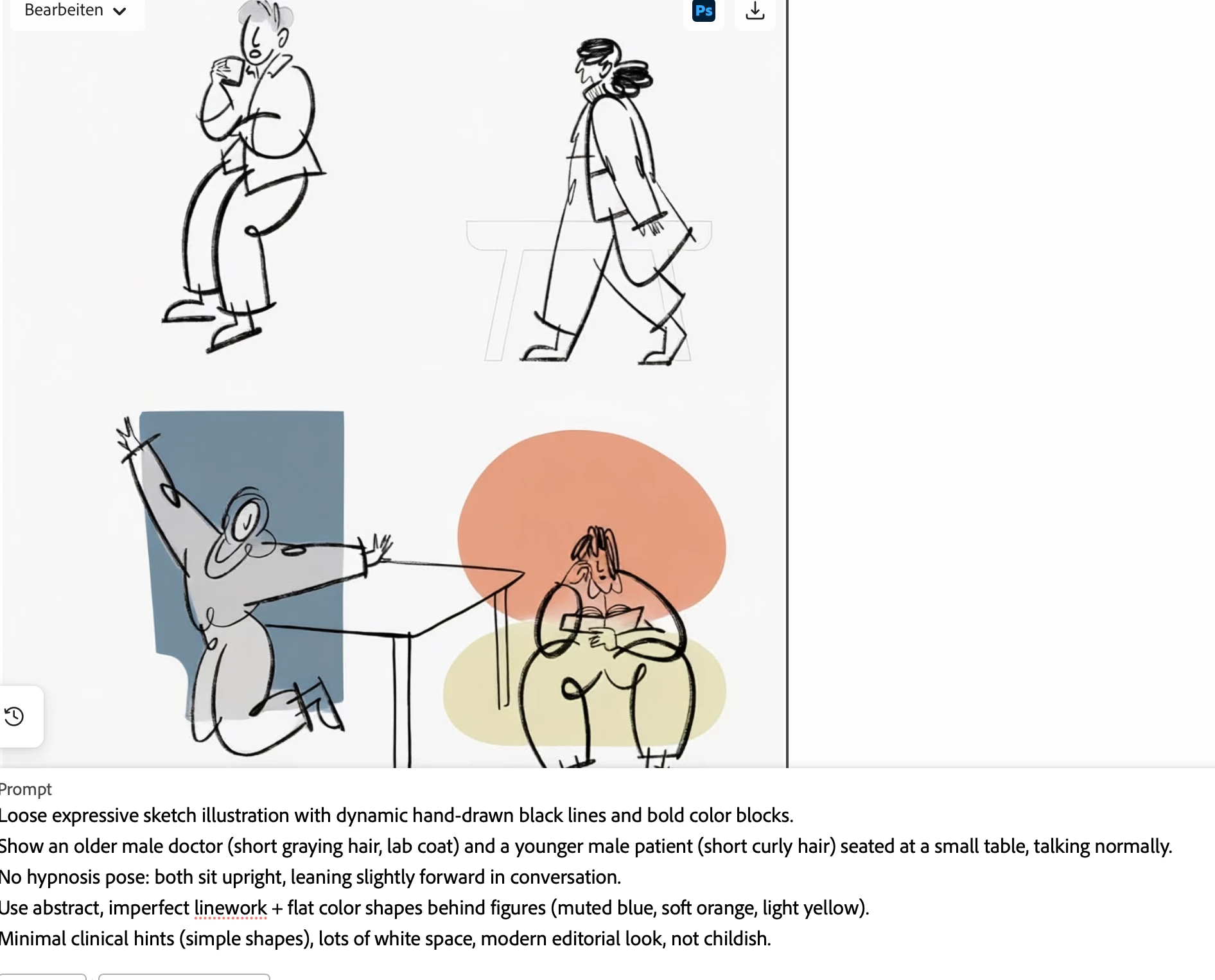 Bearbeiten

Ps

Prompt
Loose expressive sketch illustration with dynamic hand-drawn black lines and bold color blocks.
Show an older male doctor (short graying hair, lab coat) and a younger male patient (short curly hair) seated at a small table, talking normally.
No hypnosis pose: both sit upright, leaning slightly forward in conversation.
Use abstract, imperfect linework + flat color shapes behind figures (muted blue, soft orange, light yellow).
Minimal clinical hints (simple shapes), lots of white space, modern editorial look, not childish.