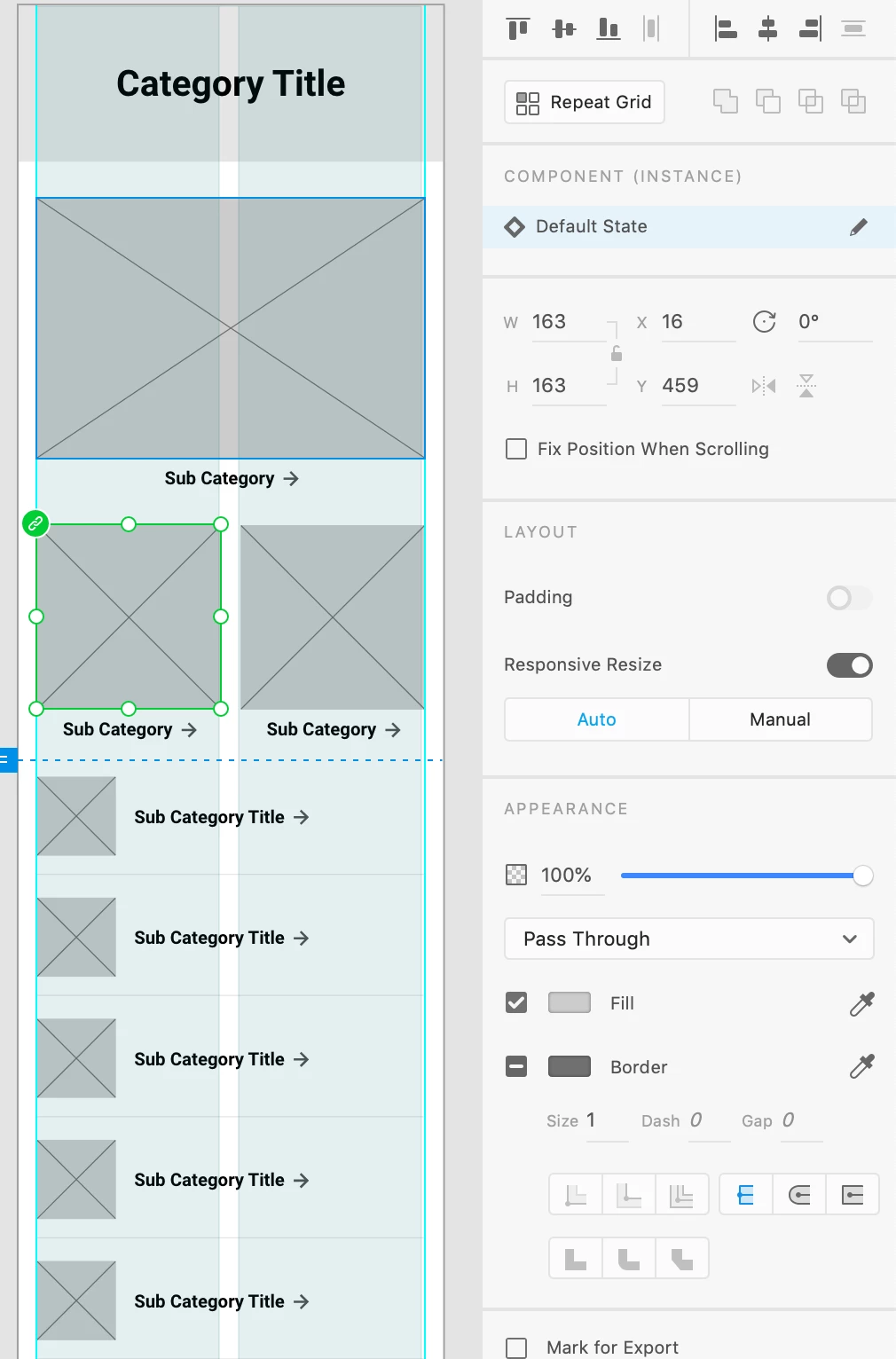 Category Title

Sub Category →

Sub Category →

Sub Category →

Sub Category Title →

Sub Category Title →

Sub Category Title →

Sub Category Title →

Sub Category Title →

Repeat Grid

COMPONENT (INSTANCE)

Default State

W 163

X 16

0°

H 163

Y 459

Fix Position When Scrolling

LAYOUT

Padding

Responsive Resize

Auto

Manual

APPEARANCE

100%

Pass Through

Fill

Border

Size 1

Dash 0

Gap 0

Mark for Export