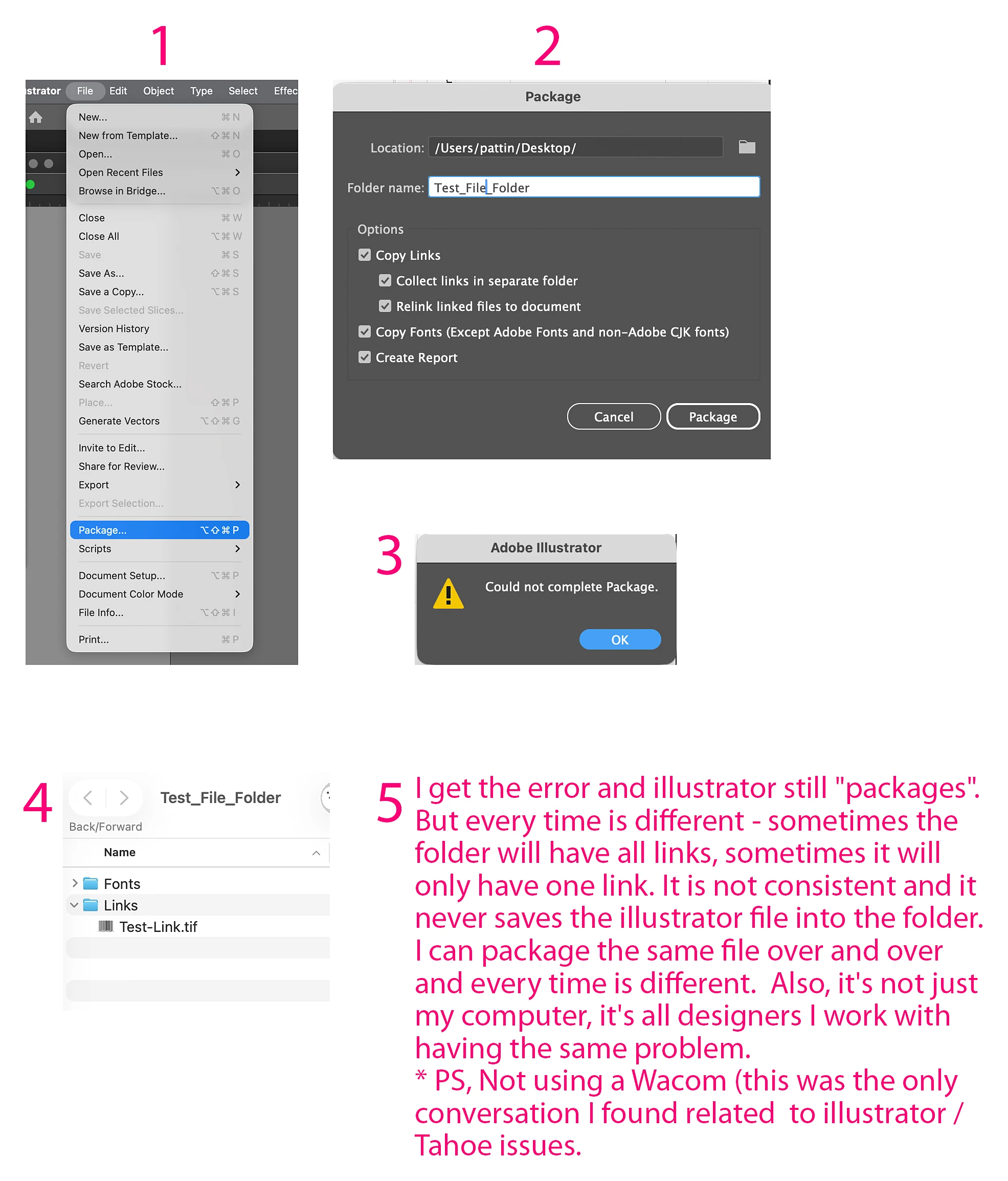 1

strator File Edit Object Type Select Effec

New... ⌘N
New from Template... ⇧⌘N
Open... ⌘O
Open Recent Files >
Browse in Bridge... ⌥⌘O
Close ⌘W
Close All ⌥⌘W
Save ⌘S
Save As... ⇧⌘S
Save a Copy... ⌥⌘S
Save Selected Slices...
Version History
Save as Template...
Revert
Search Adobe Stock...
Place... ⇧⌘P
Generate Vectors ⌥⇧⌘G
Invite to Edit...
Share for Review...
Export >
Export Selection...
Package... ⌥⇧⌘P
Scripts >
Document Setup... ⌥⌘P
Document Color Mode >
File Info... ⌥⇧⌘I
Print... ⌘P

2

Package

Location: /Users/pattin/Desktop/

Folder name: Test_File_Folder

Options
Copy Links
Collect links in separate folder
Relink linked files to document
Copy Fonts (Except Adobe Fonts and non-Adobe CJK fonts)
Create Report

Cancel Package

3

Adobe Illustrator

Could not complete Package.

OK

4

Test_File_Folder

Back/Forward

Name

Fonts
Links
Test-Link.tif

5 I get the error and illustrator still "packages". But every time is different - sometimes the folder will have all links, sometimes it will only have one link. It is not consistent and it never saves the illustrator file into the folder. I can package the same file over and over and every time is different. Also, it's not just my computer, it's all designers I work with having the same problem.
* PS, Not using a Wacom (this was the only conversation I found related to illustrator / Tahoe issues.