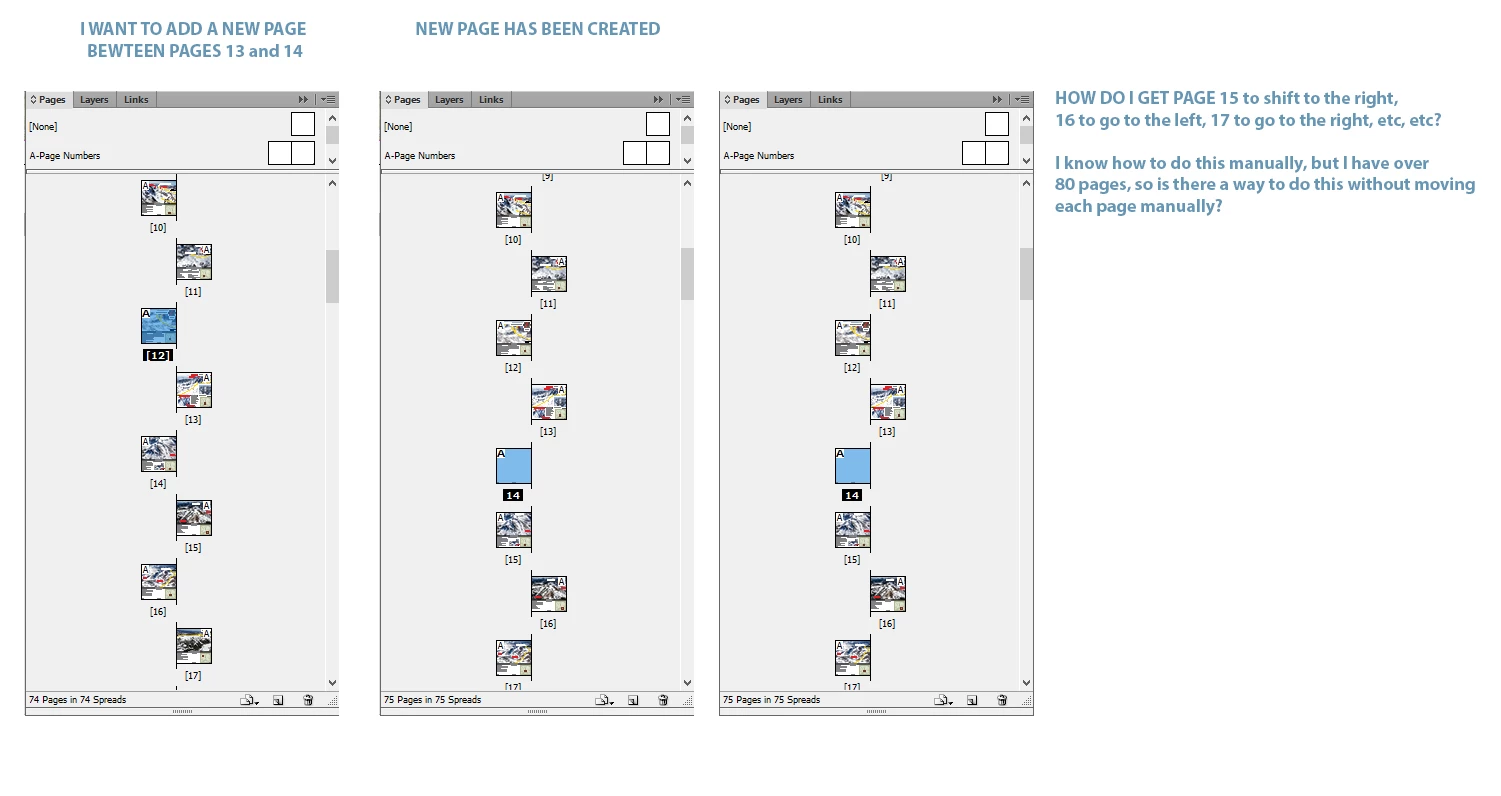 I WANT TO ADD A NEW PAGE BEWTEEN PAGES 13 and 14

Pages Layers Links

[None]

A-Page Numbers

A

[10]

A

[11]

A

[12]

A

[13]

A

[14]

A

[15]

A

[16]

A

[17]

74 Pages in 74 Spreads

NEW PAGE HAS BEEN CREATED

Pages Layers Links

[None]

A-Page Numbers

[9]

A

[10]

A

[11]

A

[12]

A

[13]

A

14

A

[15]

A

[16]

A

[17]

75 Pages in 75 Spreads

Pages Layers Links

[None]

A-Page Numbers

[9]

A

[10]

A

[11]

A

[12]

A

[13]

A

14

A

[15]

A

[16]

A

[17]

75 Pages in 75 Spreads

HOW DO I GET PAGE 15 to shift to the right, 16 to go to the left, 17 to go to the right, etc, etc?

I know how to do this manually, but I have over 80 pages, so is there a way to do this without moving each page manually?