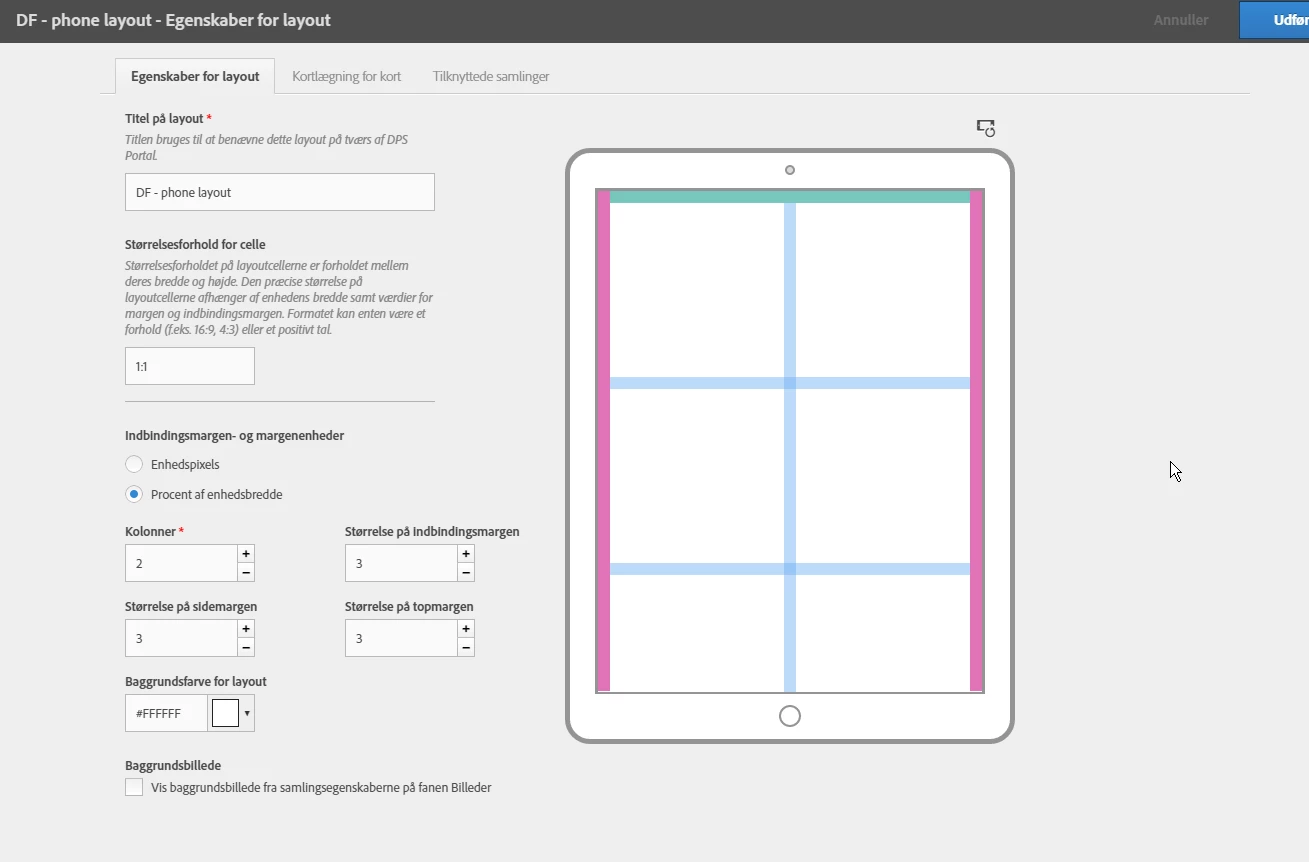 DF - phone layout - Egenskaber for layout

Annuller

Udfør

Egenskaber for layout

Kortlægning for kort

Tilknyttede samlinger

Titel på layout *

Titlen bruges til at benævne dette layout på tværs af DPS Portal.

DF - phone layout

Størrelsesforhold for celle

Størrelsesforholdet på layoutcellerne er forholdet mellem deres bredde og højde. Den præcise størrelse på layoutcellerne afhænger af enhedens bredde samt værdier for margen og indbindingsmargen. Formatet kan enten være et forhold (f.eks. 16:9, 4:3) eller et positivt tal.

1:1

Indbindingsmargen- og margenenheder

Enhedspixels

Procent af enhedsbredde

Kolonner *

2

Størrelse på indbindingsmargen

3

Størrelse på sidemargen

3

Størrelse på topmargen

3

Baggrundsfarve for layout

#FFFFFF

Baggrundsbillede

Vis baggrundsbillede fra samlingsegenskaberne på fanen Billeder