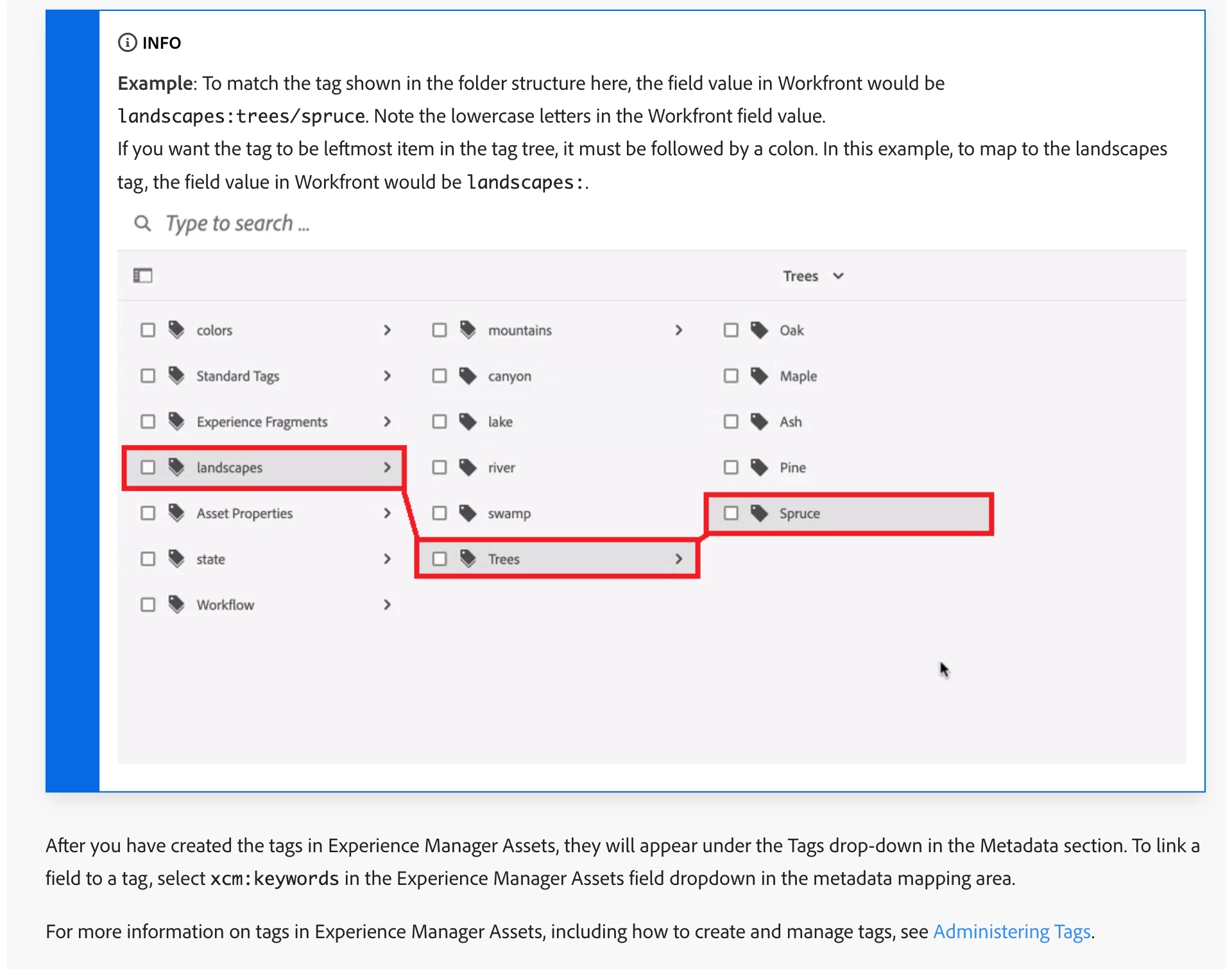 INFO

Example: To match the tag shown in the folder structure here, the field value in Workfront would be landscapes:trees/spruce. Note the lowercase letters in the Workfront field value.
If you want the tag to be leftmost item in the tag tree, it must be followed by a colon. In this example, to map to the landscapes tag, the field value in Workfront would be landscapes:.

Type to search ...

Trees

colors
Standard Tags
Experience Fragments
landscapes
Asset Properties
state
Workflow

mountains
canyon
lake
river
swamp
Trees

Oak
Maple
Ash
Pine
Spruce

After you have created the tags in Experience Manager Assets, they will appear under the Tags drop-down in the Metadata section. To link a field to a tag, select xcm:keywords in the Experience Manager Assets field dropdown in the metadata mapping area.

For more information on tags in Experience Manager Assets, including how to create and manage tags, see Administering Tags.