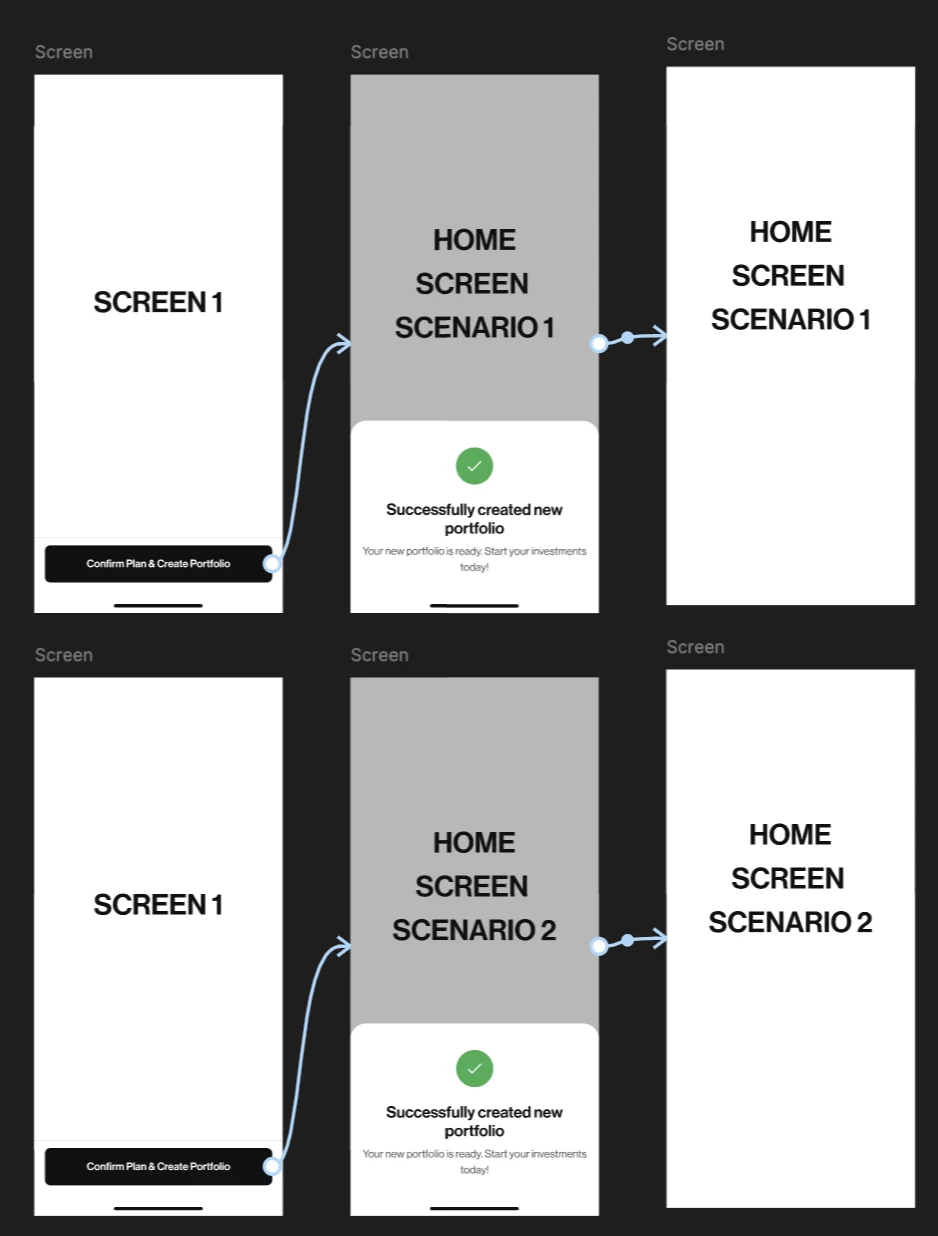 Screen

SCREEN 1

Confirm Plan & Create Portfolio

Screen

HOME SCREEN SCENARIO 1

Successfully created new portfolio

Your new portfolio is ready. Start your investments today!

Screen

HOME SCREEN SCENARIO 1

Screen

SCREEN 1

Confirm Plan & Create Portfolio

Screen

HOME SCREEN SCENARIO 2

Successfully created new portfolio

Your new portfolio is ready. Start your investments today!

Screen

HOME SCREEN SCENARIO 2