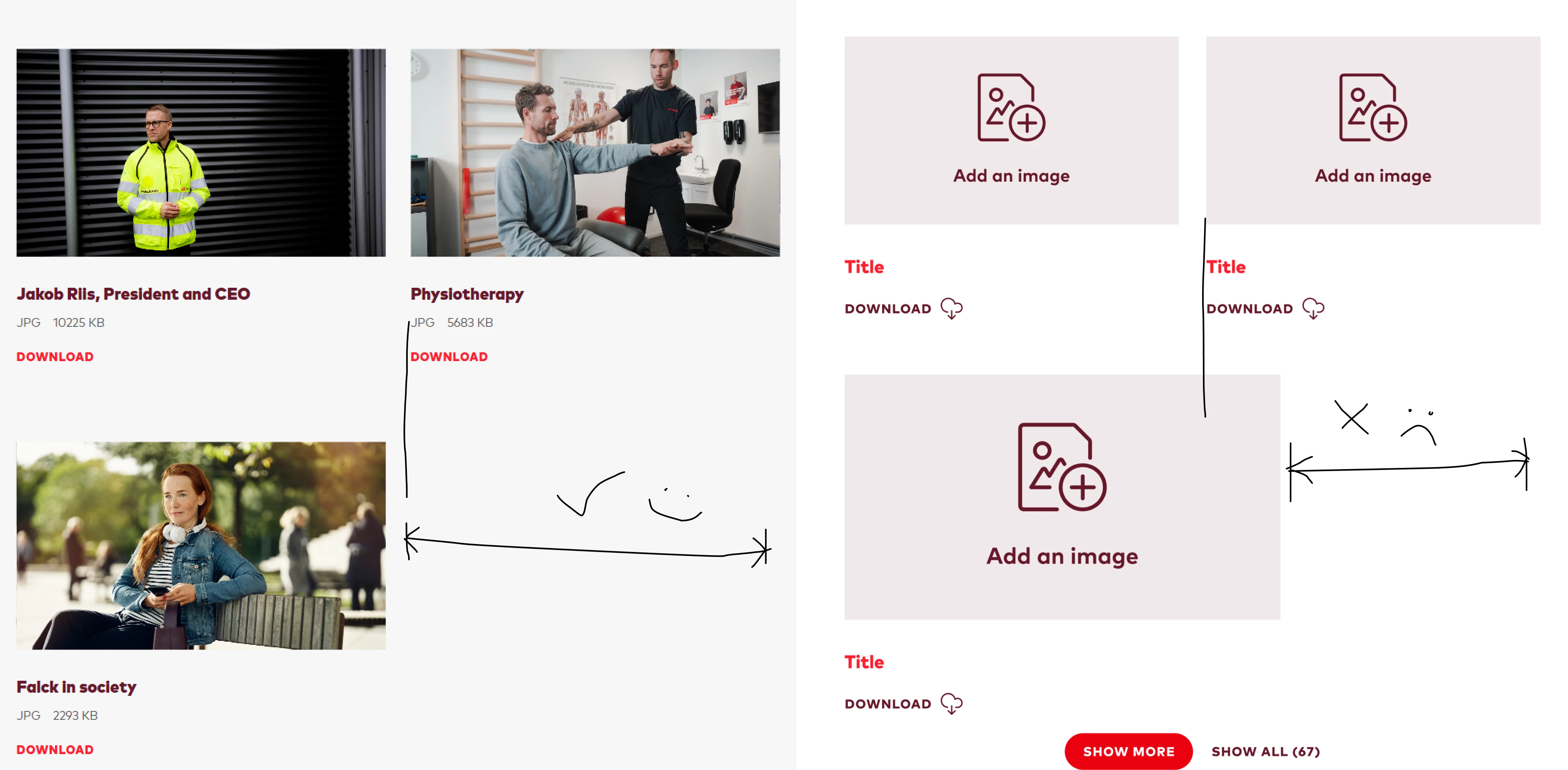 Jakob Riis, President and CEO
JPG 10225 KB
DOWNLOAD

Physiotherapy
JPG 5683 KB
DOWNLOAD

Falck in society
JPG 2293 KB
DOWNLOAD

Add an image
Title
DOWNLOAD

Add an image
Title
DOWNLOAD

Add an image
Title
DOWNLOAD

SHOW MORE
SHOW ALL (67)