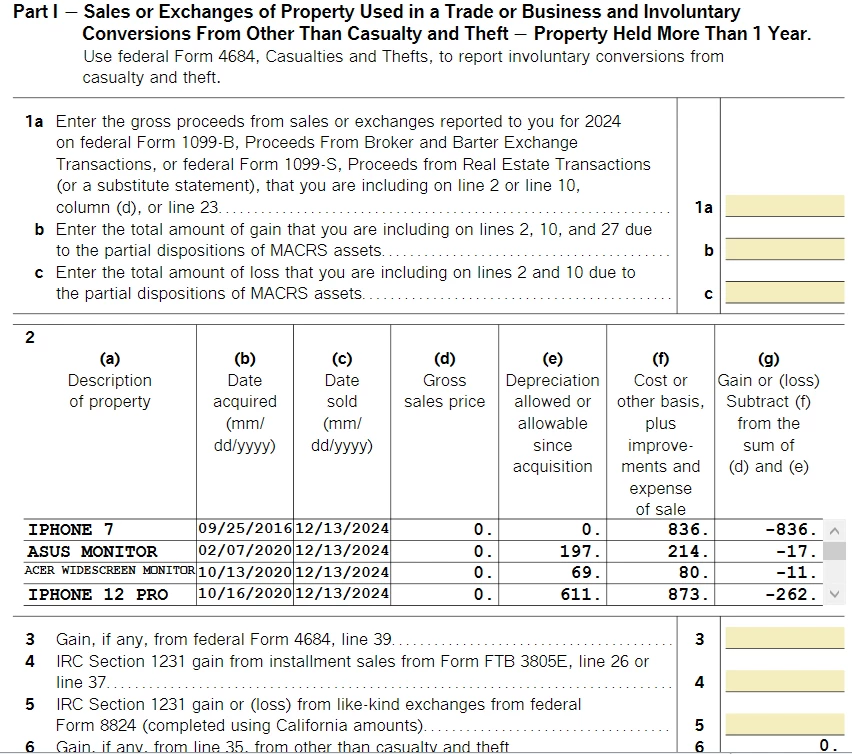 Part I — Sales or Exchanges of Property Used in a Trade or Business and Involuntary Conversions From Other Than Casualty and Theft — Property Held More Than 1 Year.
Use federal Form 4684, Casualties and Thefts, to report involuntary conversions from casualty and theft.

1a Enter the gross proceeds from sales or exchanges reported to you for 2024 on federal Form 1099-B, Proceeds From Broker and Barter Exchange Transactions, or federal Form 1099-S, Proceeds from Real Estate Transactions (or a substitute statement), that you are including on line 2 or line 10, column (d), or line 23. 1a
b Enter the total amount of gain that you are including on lines 2, 10, and 27 due to the partial dispositions of MACRS assets. b
c Enter the total amount of loss that you are including on lines 2 and 10 due to the partial dispositions of MACRS assets. c

2

| (a) Description of property | (b) Date acquired (mm/dd/yyyy) | (c) Date sold (mm/dd/yyyy) | (d) Gross sales price | (e) Depreciation allowed or allowable since acquisition | (f) Cost or other basis, plus improvements and expense of sale | (g) Gain or (loss) Subtract (f) from the sum of (d) and (e) |
|---|---|---|---|---|---|---|
| IPHONE 7 | 09/25/2016 | 12/13/2024 | 0. | 0. | 836. | -836. |
| ASUS MONITOR | 02/07/2020 | 12/13/2024 | 0. | 197. | 214. | -17. |
| ACER WIDESCREEN MONITOR | 10/13/2020 | 12/13/2024 | 0. | 69. | 80. | -11. |
| IPHONE 12 PRO | 10/16/2020 | 12/13/2024 | 0. | 611. | 873. | -262. |

3 Gain, if any, from federal Form 4684, line 39. 3
4 IRC Section 1231 gain from installment sales from Form FTB 3805E, line 26 or line 37. 4
5 IRC Section 1231 gain or (loss) from like-kind exchanges from federal Form 8824 (completed using California amounts). 5
6 Gain, if any, from line 35, from other than casualty and theft 6 0.