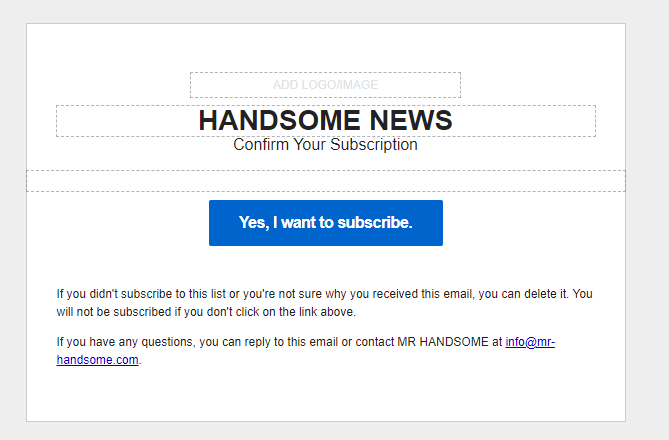 ADD LOGO/IMAGE

HANDSOME NEWS

Confirm Your Subscription

Yes, I want to subscribe.

If you didn't subscribe to this list or you're not sure why you received this email, you can delete it. You will not be subscribed if you don't click on the link above.

If you have any questions, you can reply to this email or contact MR HANDSOME at info@mr-handsome.com.