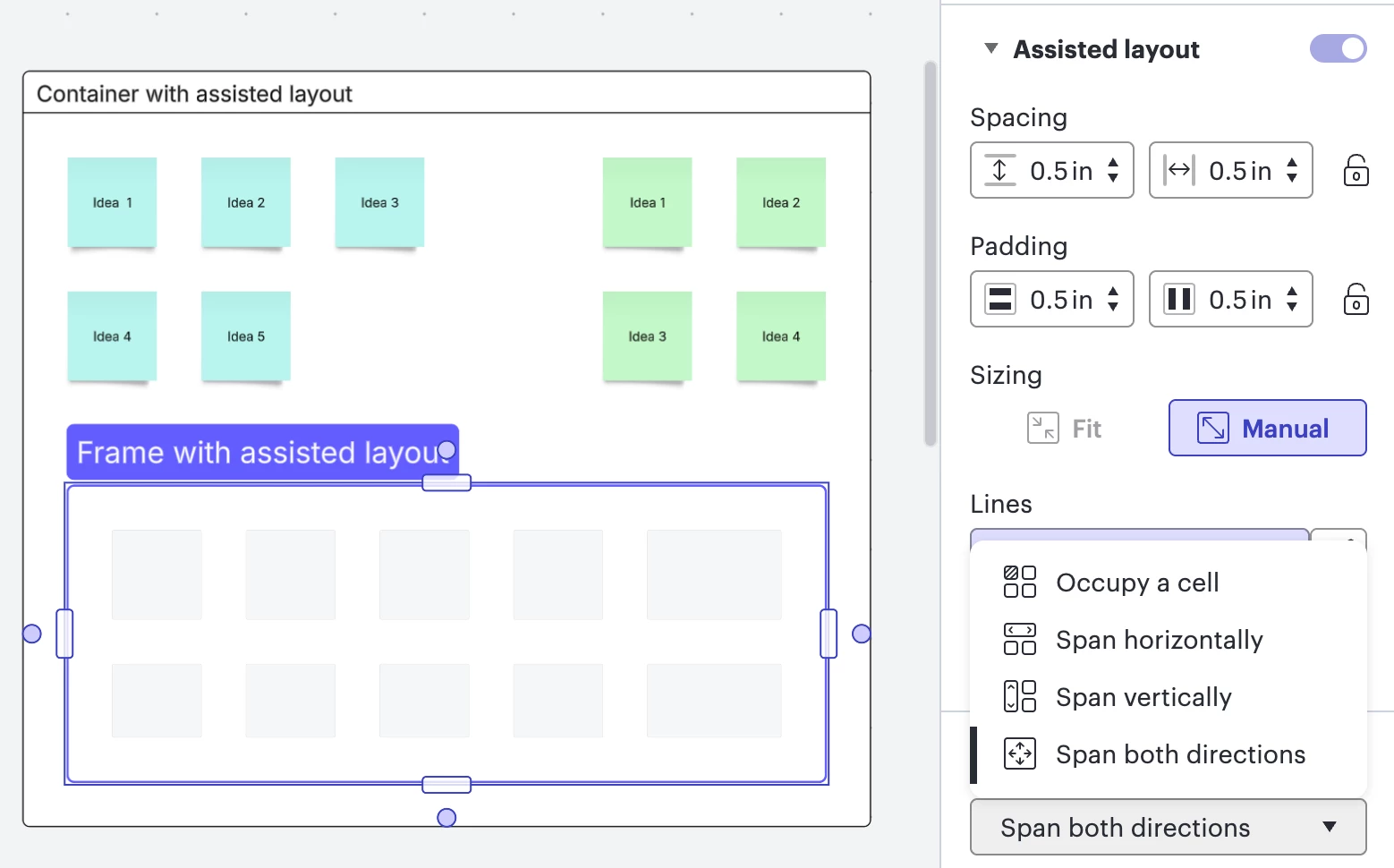 Container with assisted layout

Idea 1

Idea 2

Idea 3

Idea 1

Idea 2

Idea 4

Idea 5

Idea 3

Idea 4

Frame with assisted layout

Assisted layout

Spacing

0.5 in

0.5 in

Padding

0.5 in

0.5 in

Sizing

Fit

Manual

Lines

Occupy a cell

Span horizontally

Span vertically

Span both directions

Span both directions