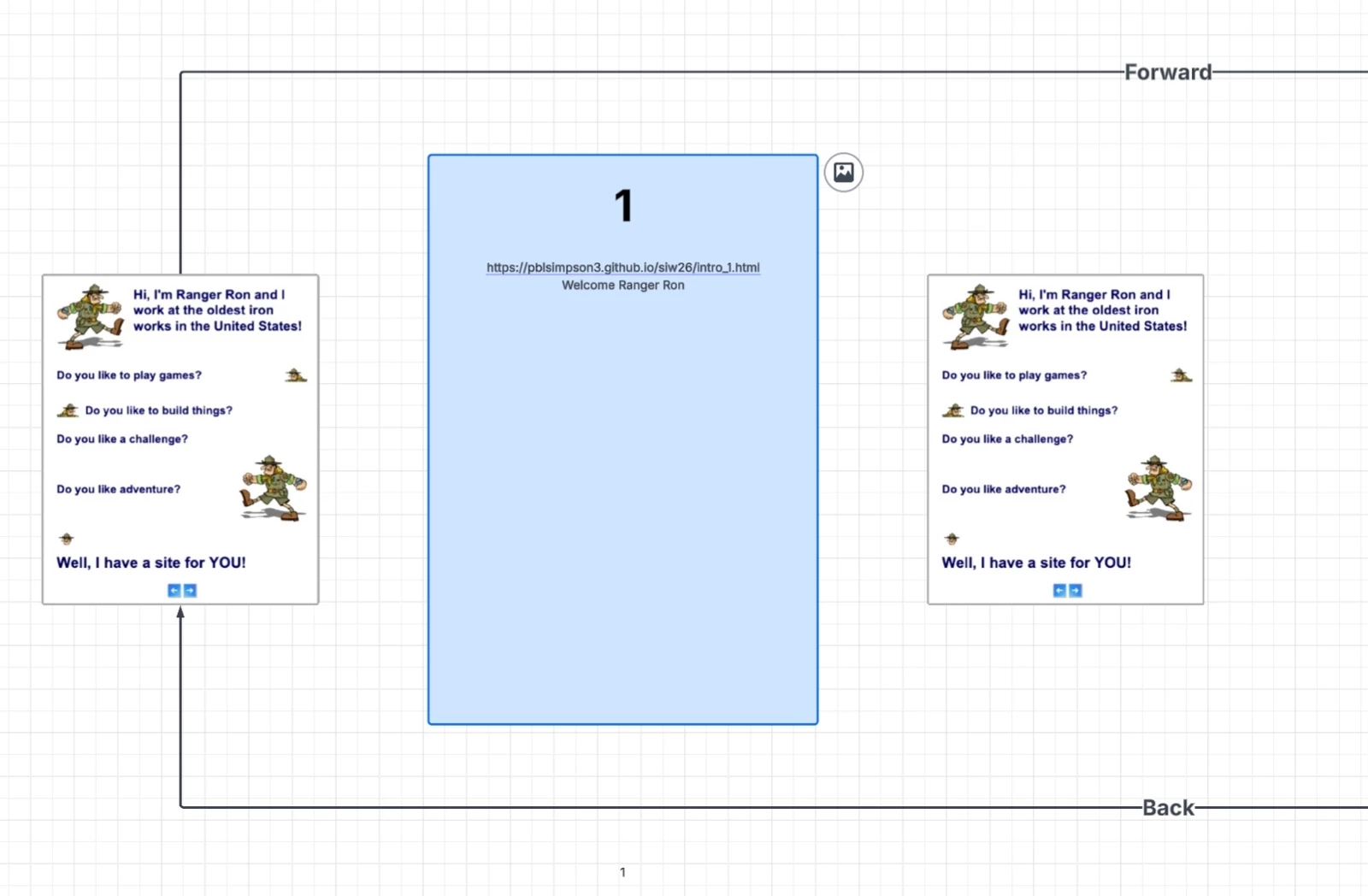 Forward

Hi, I'm Ranger Ron and I work at the oldest iron works in the United States!

Do you like to play games?

Do you like to build things?

Do you like a challenge?

Do you like adventure?

Well, I have a site for YOU!

1

https://pblsimpson3.github.io/siw26/intro_1.html
Welcome Ranger Ron

Hi, I'm Ranger Ron and I work at the oldest iron works in the United States!

Do you like to play games?

Do you like to build things?

Do you like a challenge?

Do you like adventure?

Well, I have a site for YOU!

Back

1