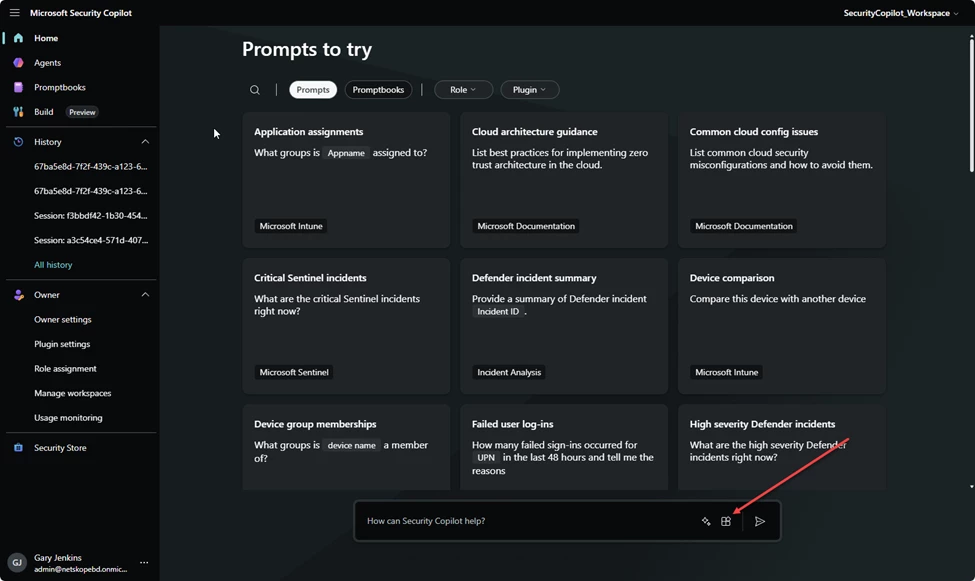 Microsoft Security Copilot

SecurityCopilot_Workspace

Home
Agents
Promptbooks
Build Preview
History
67ba5e8d-7f2f-439c-a123-6...
67ba5e8d-7f2f-439c-a123-6...
Session: f3bbdf42-1b30-454...
Session: a3c54ce4-571d-407...
All history
Owner
Owner settings
Plugin settings
Role assignment
Manage workspaces
Usage monitoring
Security Store

GJ Gary Jenkins
admin@netskopebd.onmic...

Prompts to try

Prompts Promptbooks Role Plugin

Application assignments
What groups is Appname assigned to?
Microsoft Intune

Cloud architecture guidance
List best practices for implementing zero trust architecture in the cloud.
Microsoft Documentation

Common cloud config issues
List common cloud security misconfigurations and how to avoid them.
Microsoft Documentation

Critical Sentinel incidents
What are the critical Sentinel incidents right now?
Microsoft Sentinel

Defender incident summary
Provide a summary of Defender incident Incident ID .
Incident Analysis

Device comparison
Compare this device with another device
Microsoft Intune

Device group memberships
What groups is device name a member of?

Failed user log-ins
How many failed sign-ins occurred for UPN in the last 48 hours and tell me the reasons

High severity Defender incidents
What are the high severity Defender incidents right now?

How can Security Copilot help?