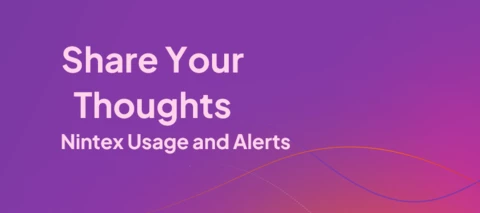 Share Your Thoughts
Nintex Usage and Alerts