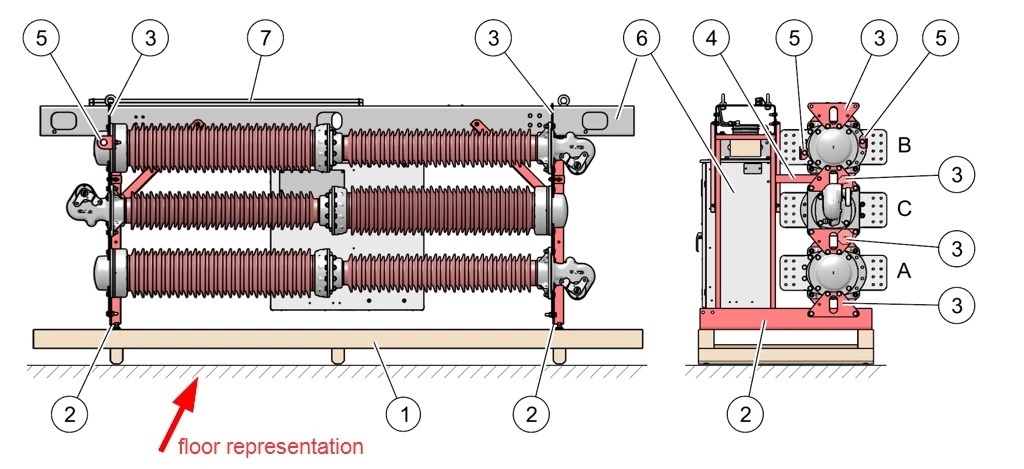 5
3
7
3
6
4
5
3
5
B
3
C
3
A
3
2
1
2
2
floor representation