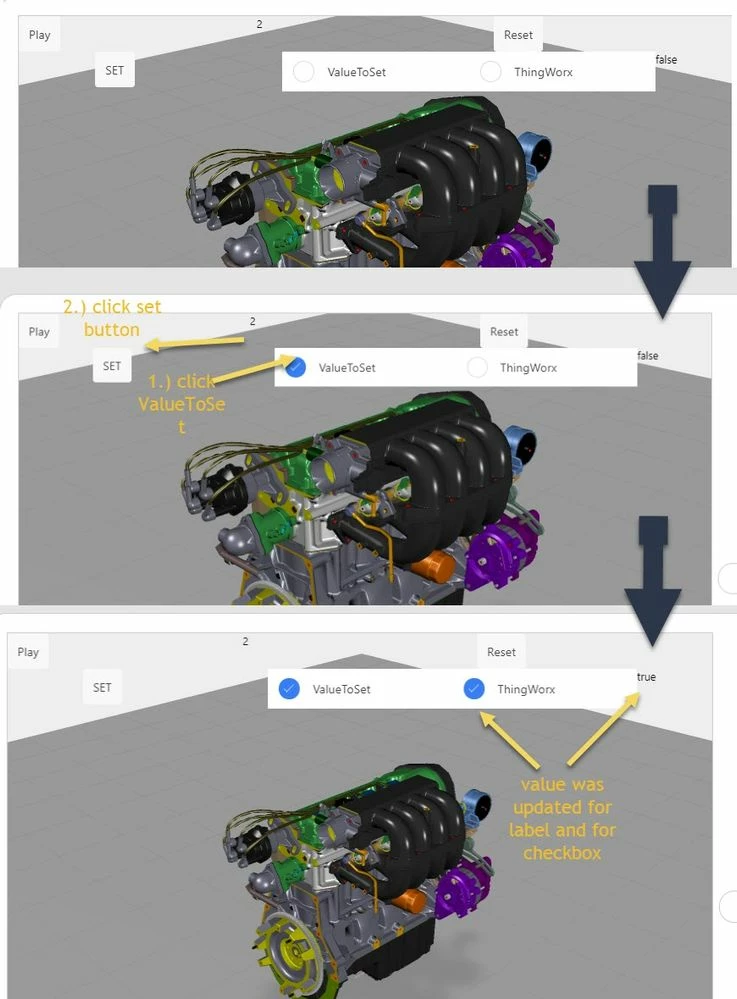 Play
2
Reset
SET
ValueToSet
ThingWorx
false

2.) click set button
Play
2
Reset
SET
1.) click ValueToSet
ValueToSet
ThingWorx
false

Play
2
Reset
SET
ValueToSet
ThingWorx
true
value was updated for label and for checkbox