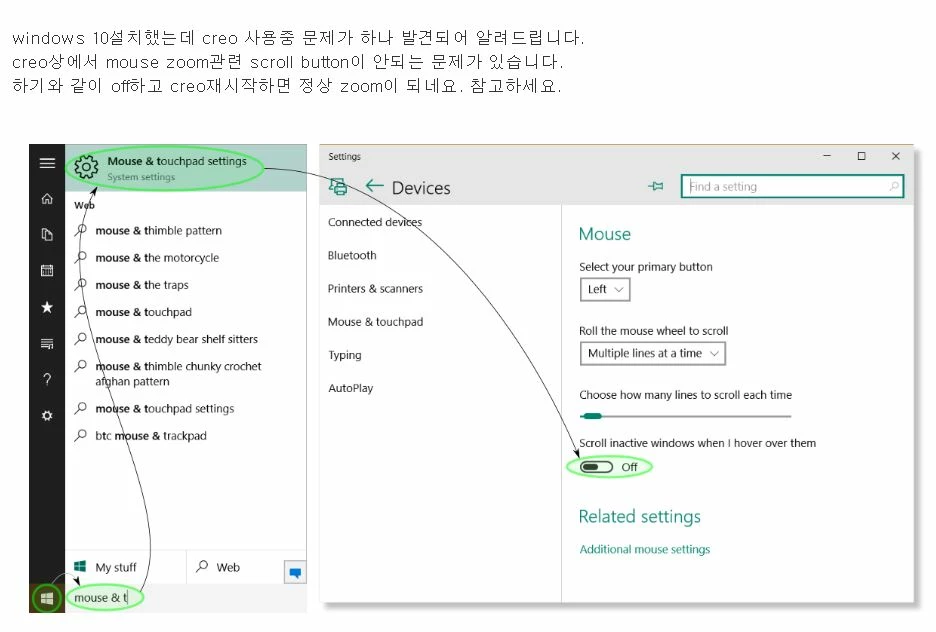 windows 10설치했는데 creo 사용중 문제가 하나 발견되어 알려드립니다.
creo상에서 mouse zoom관련 scroll button이 안되는 문제가 있습니다.
하기와 같이 off하고 creo재시작하면 정상 zoom이 되네요. 참고하세요.

Mouse & touchpad settings
System settings

Web

mouse & thimble pattern

mouse & the motorcycle

mouse & the traps

mouse & touchpad

mouse & teddy bear shelf sitters

mouse & thimble chunky crochet afghan pattern

mouse & touchpad settings

btc mouse & trackpad

My stuff

Web

mouse & t

Settings

Devices

Find a setting

Connected devices

Bluetooth

Printers & scanners

Mouse & touchpad

Typing

AutoPlay

Mouse

Select your primary button

Left

Roll the mouse wheel to scroll

Multiple lines at a time

Choose how many lines to scroll each time

Scroll inactive windows when I hover over them

Off

Related settings

Additional mouse settings