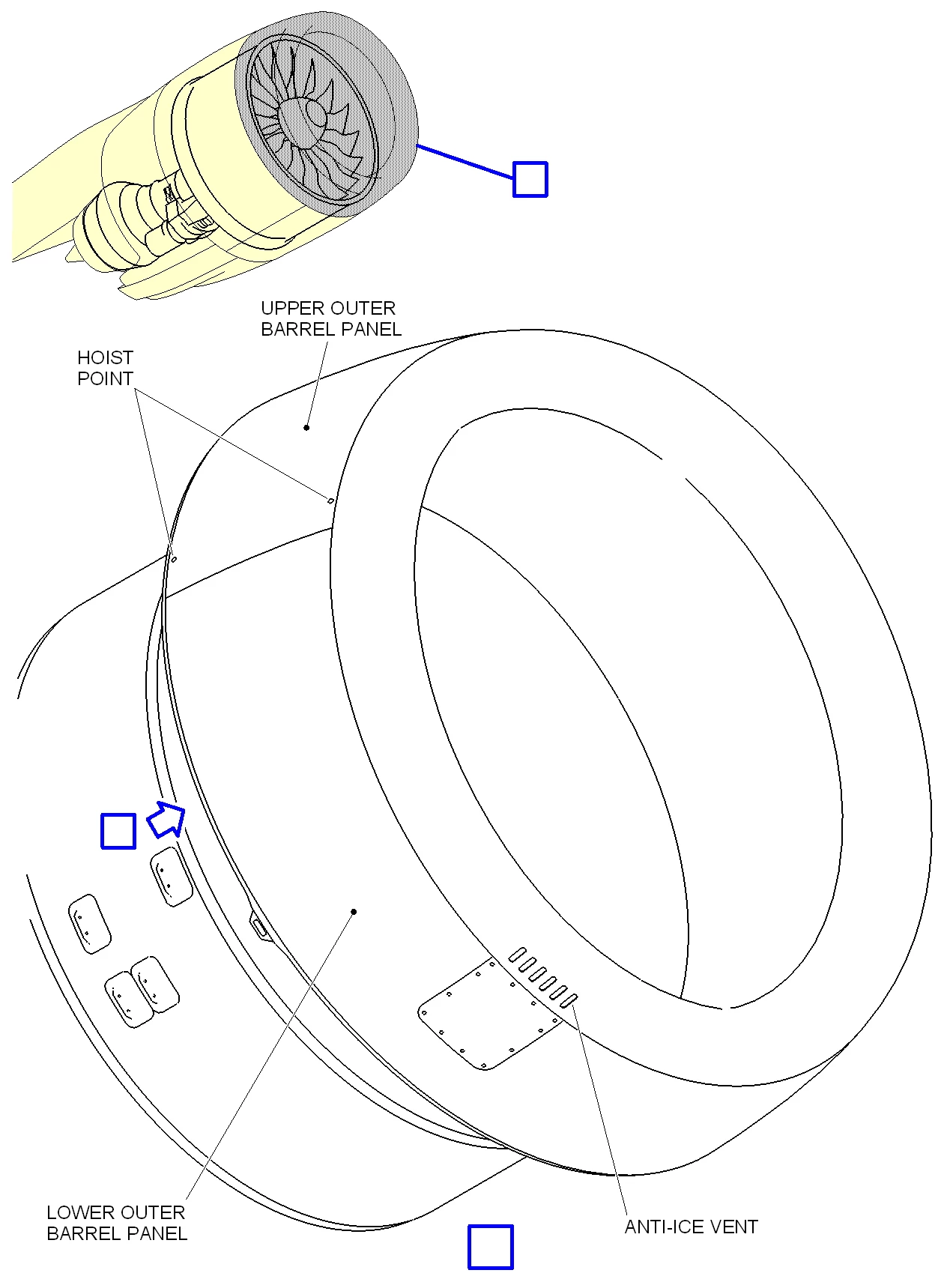 UPPER OUTER BARREL PANEL

HOIST POINT

LOWER OUTER BARREL PANEL

ANTI-ICE VENT