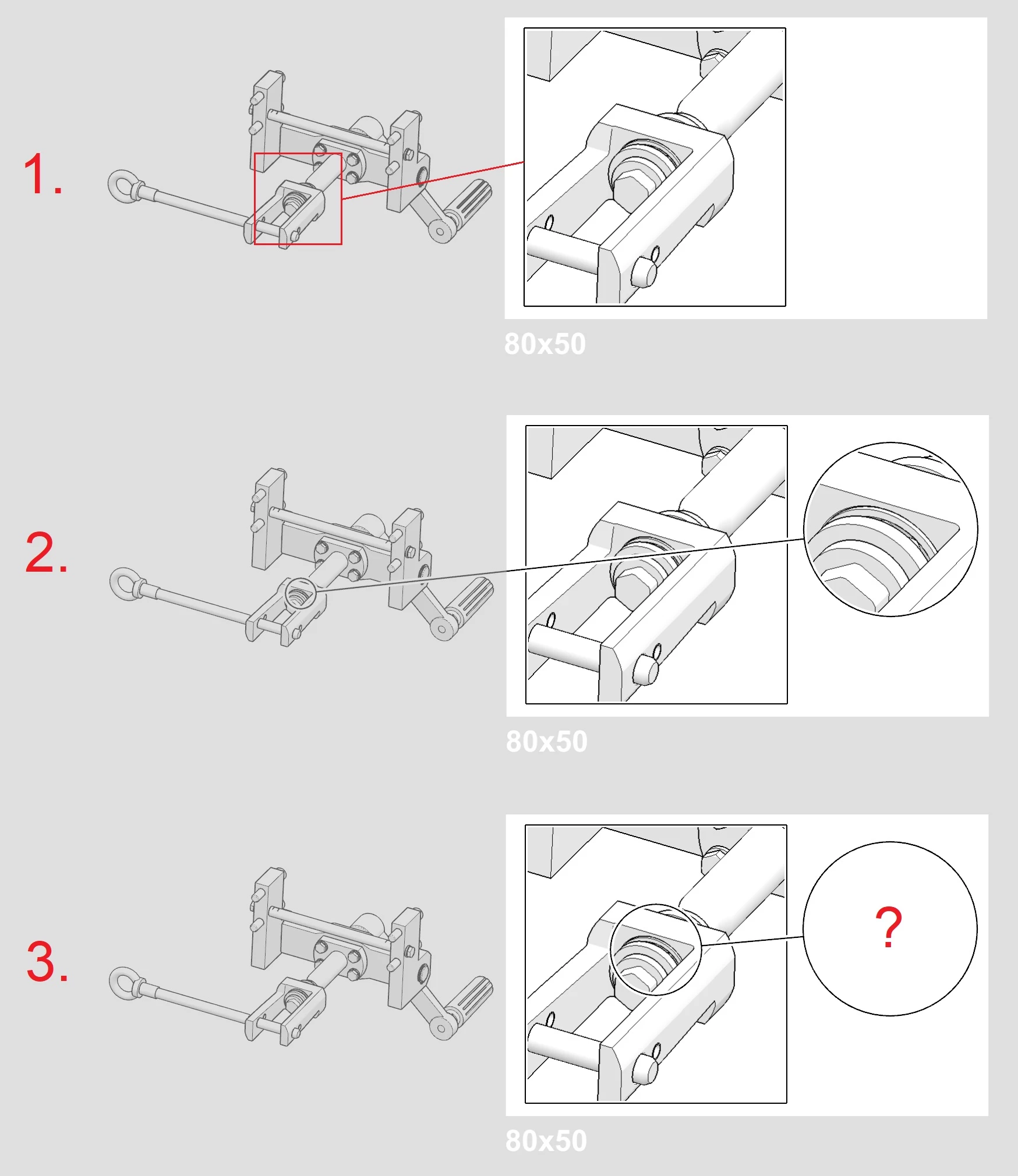 1.

80x50

2.

80x50

3.

?

80x50