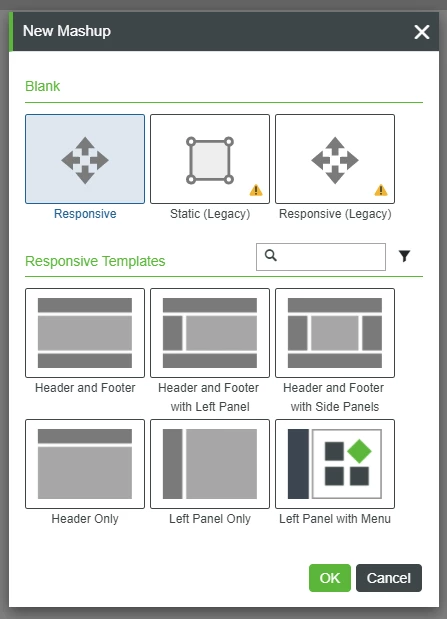 New Mashup

Blank

Responsive

Static (Legacy)

Responsive (Legacy)

Responsive Templates

Header and Footer

Header and Footer with Left Panel

Header and Footer with Side Panels

Header Only

Left Panel Only

Left Panel with Menu

OK

Cancel