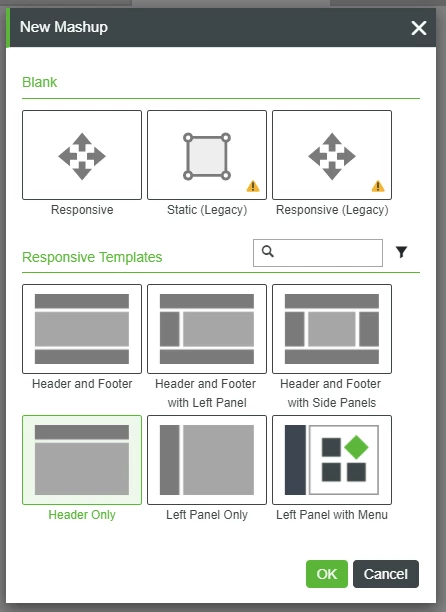 New Mashup

Blank

Responsive

Static (Legacy)

Responsive (Legacy)

Responsive Templates

Header and Footer

Header and Footer with Left Panel

Header and Footer with Side Panels

Header Only

Left Panel Only

Left Panel with Menu

OK

Cancel