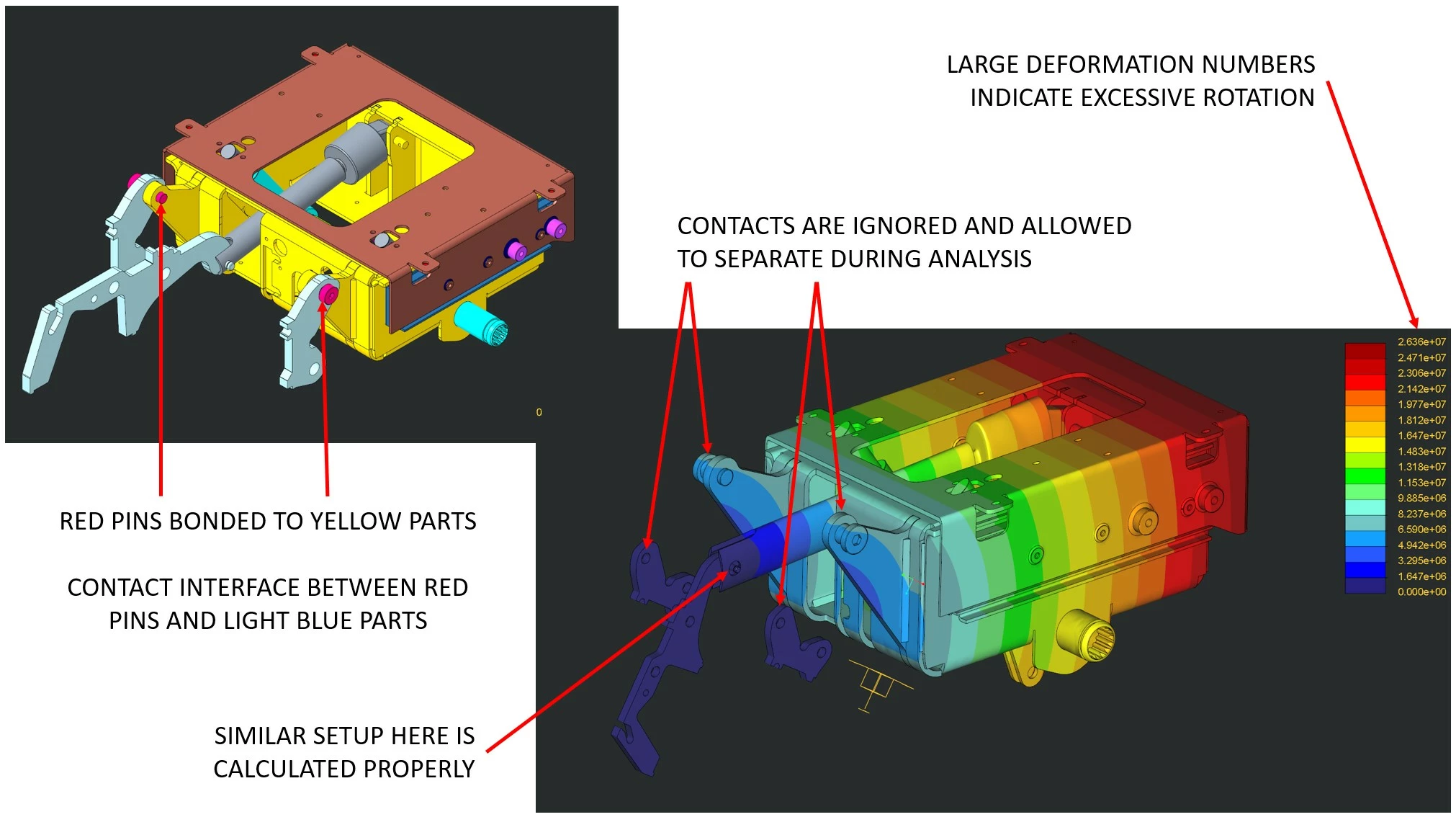 LARGE DEFORMATION NUMBERS INDICATE EXCESSIVE ROTATION

CONTACTS ARE IGNORED AND ALLOWED TO SEPARATE DURING ANALYSIS

0

RED PINS BONDED TO YELLOW PARTS

CONTACT INTERFACE BETWEEN RED PINS AND LIGHT BLUE PARTS

SIMILAR SETUP HERE IS CALCULATED PROPERLY

2.636e+07
2.471e+07
2.306e+07
2.142e+07
1.977e+07
1.812e+07
1.647e+07
1.483e+07
1.318e+07
1.153e+07
9.885e+06
8.237e+06
6.590e+06
4.942e+06
3.295e+06
1.647e+06
0.000e+00