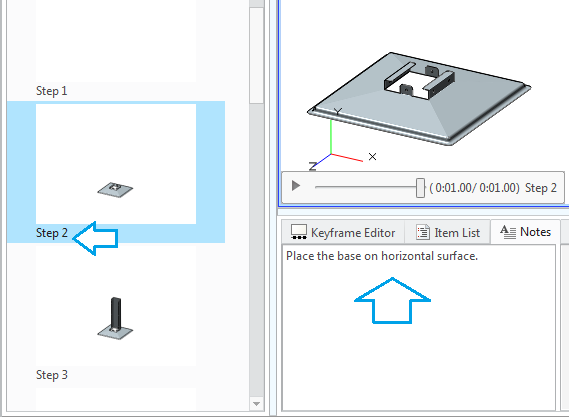 Step 1

Step 2

Step 3

Y

X

Z

( 0:01.00/ 0:01.00) Step 2

Keyframe Editor

Item List

Notes

Place the base on horizontal surface.