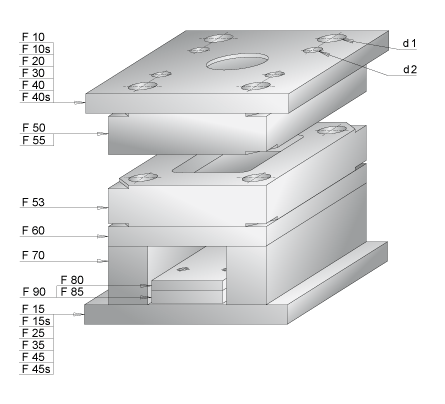 F 10
F 10s
F 20
F 30
F 40
F 40s

d 1

d 2

F 50
F 55

F 53

F 60

F 70

F 80
F 90
F 85

F 15
F 15s
F 25
F 35
F 45
F 45s