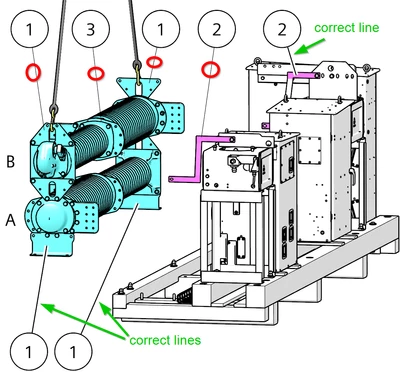 1
3
1
2
2
correct line
B
A
1
1
correct lines