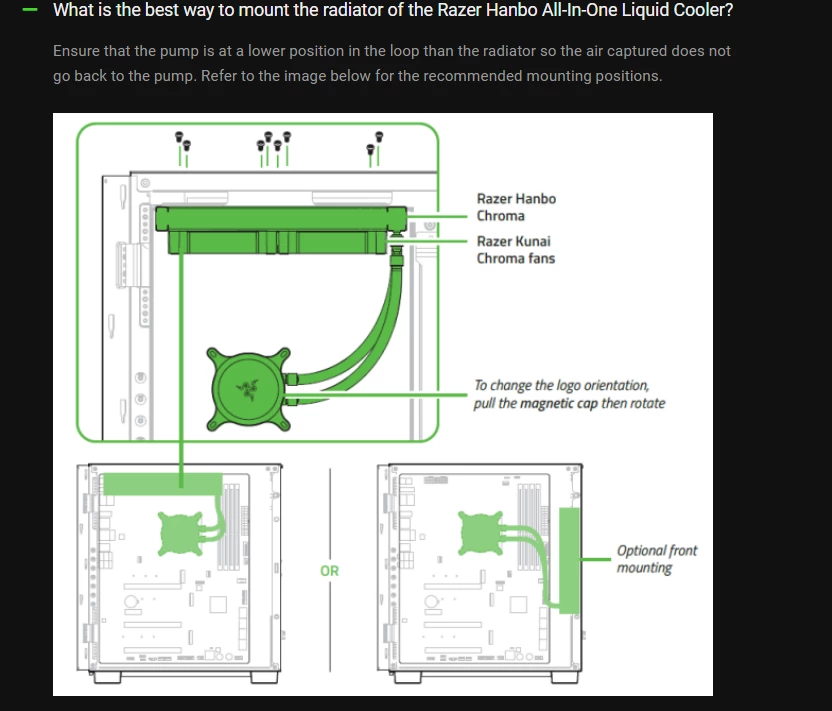 — What is the best way to mount the radiator of the Razer Hanbo All-In-One Liquid Cooler?

Ensure that the pump is at a lower position in the loop than the radiator so the air captured does not go back to the pump. Refer to the image below for the recommended mounting positions.

Razer Hanbo Chroma

Razer Kunai Chroma fans

To change the logo orientation, pull the magnetic cap then rotate

OR

Optional front mounting