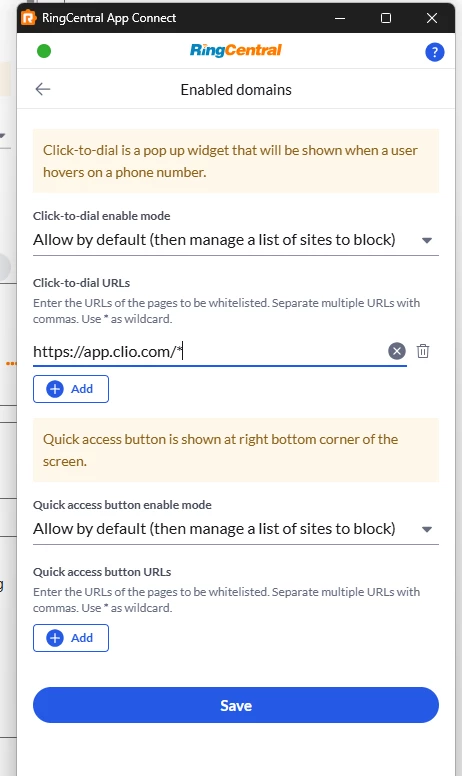 RingCentral App Connect

RingCentral

?

Enabled domains

Click-to-dial is a pop up widget that will be shown when a user hovers on a phone number.

Click-to-dial enable mode

Allow by default (then manage a list of sites to block)

Click-to-dial URLs

Enter the URLs of the pages to be whitelisted. Separate multiple URLs with commas. Use * as wildcard.

https://app.clio.com/*

Add

Quick access button is shown at right bottom corner of the screen.

Quick access button enable mode

Allow by default (then manage a list of sites to block)

Quick access button URLs

Enter the URLs of the pages to be whitelisted. Separate multiple URLs with commas. Use * as wildcard.

Add

Save