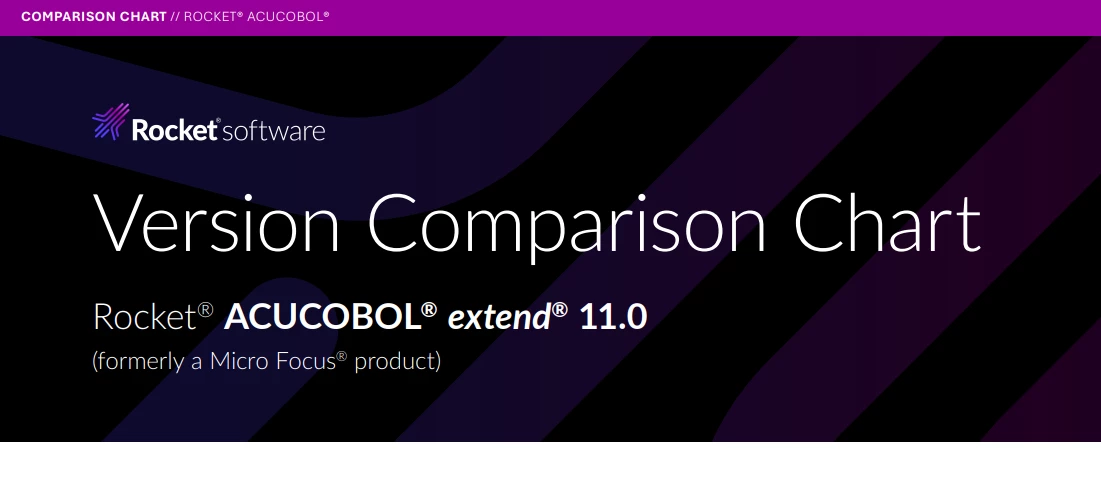 COMPARISON CHART // ROCKET® ACUCOBOL®

Rocket® software

Version Comparison Chart

Rocket® ACUCOBOL® extend® 11.0

(formerly a Micro Focus® product)