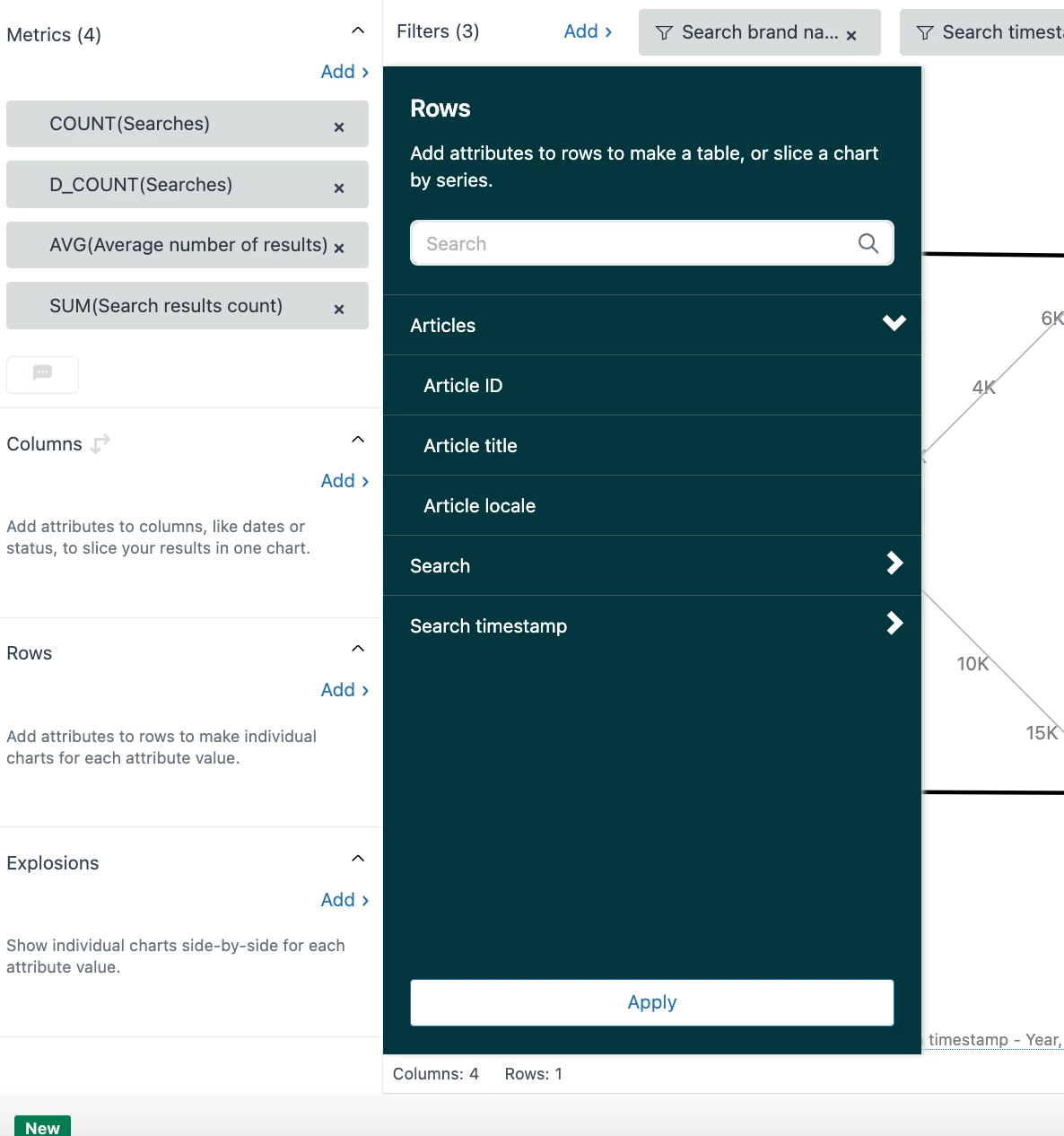 Metrics (4)

Add ›

COUNT(Searches) ×

D_COUNT(Searches) ×

AVG(Average number of results) ×

SUM(Search results count) ×

Columns

Add ›

Add attributes to columns, like dates or status, to slice your results in one chart.

Rows

Add ›

Add attributes to rows to make individual charts for each attribute value.

Explosions

Add ›

Show individual charts side-by-side for each attribute value.

New

Filters (3)

Add ›

Search brand na... ×

Search timest

Rows

Add attributes to rows to make a table, or slice a chart by series.

Search

Articles

Article ID

Article title

Article locale

Search

Search timestamp

Apply

6K

4K

10K

15K

timestamp - Year,

Columns: 4 Rows: 1