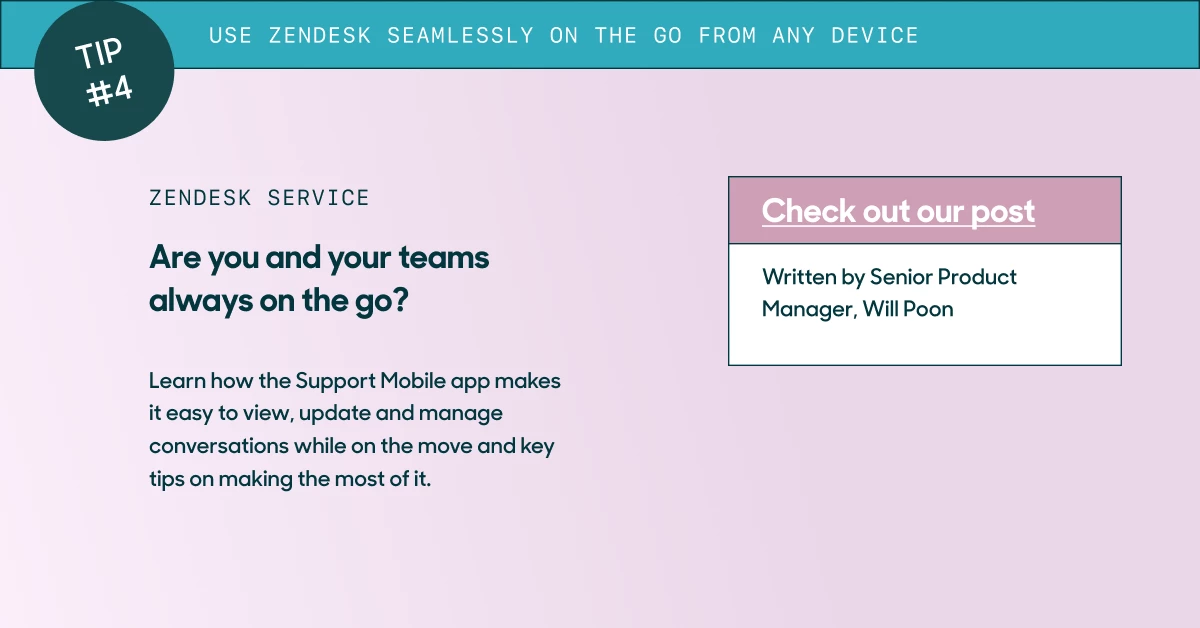 TIP #4

USE ZENDESK SEAMLESSLY ON THE GO FROM ANY DEVICE

ZENDESK SERVICE

Are you and your teams always on the go?

Learn how the Support Mobile app makes it easy to view, update and manage conversations while on the move and key tips on making the most of it.

Check out our post

Written by Senior Product Manager, Will Poon