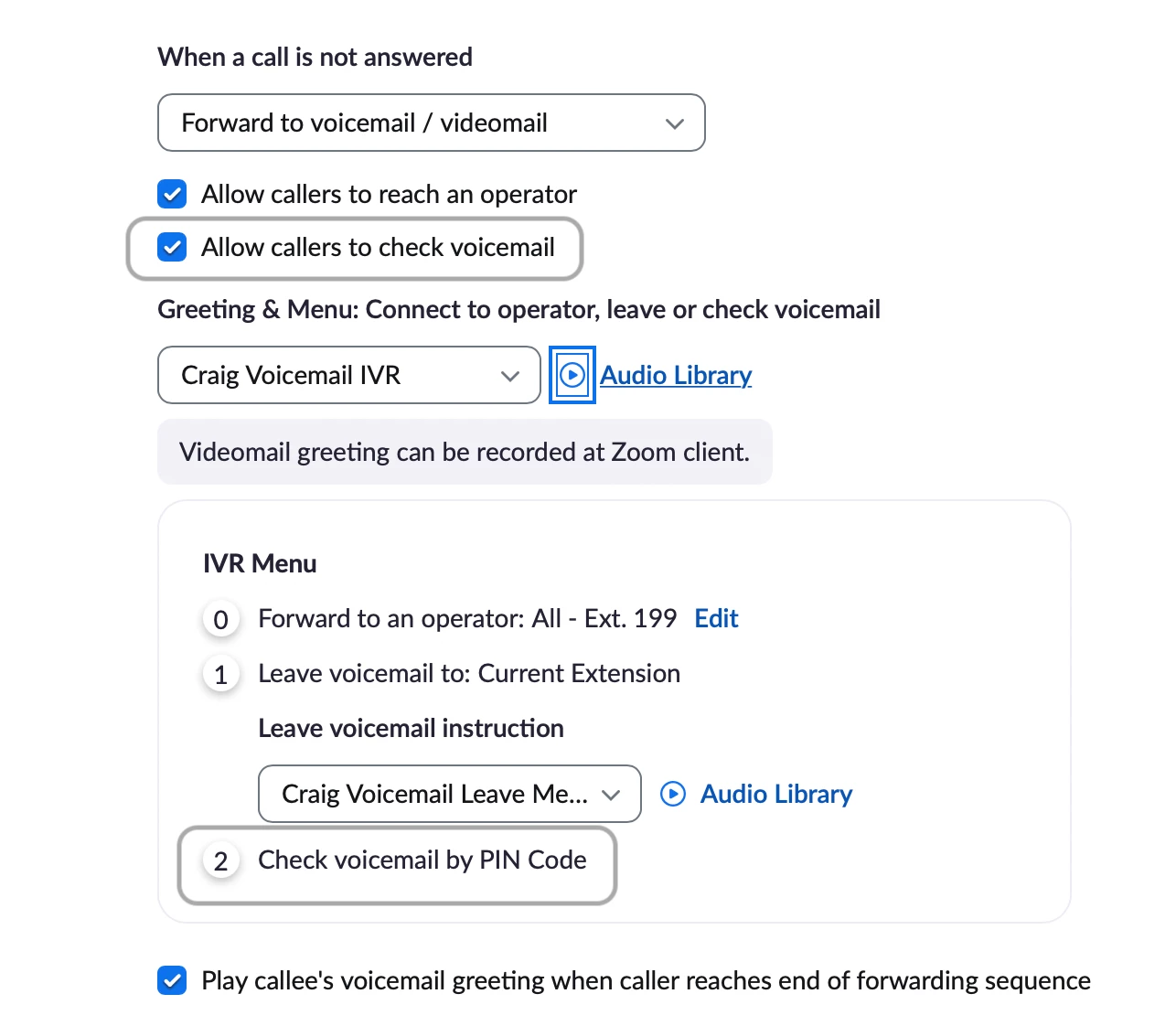 When a call is not answered

Forward to voicemail / videomail

Allow callers to reach an operator

Allow callers to check voicemail

Greeting & Menu: Connect to operator, leave or check voicemail

Craig Voicemail IVR

Audio Library

Videomail greeting can be recorded at Zoom client.

IVR Menu

0 Forward to an operator: All - Ext. 199 Edit

1 Leave voicemail to: Current Extension

Leave voicemail instruction

Craig Voicemail Leave Me...

Audio Library

2 Check voicemail by PIN Code

Play callee's voicemail greeting when caller reaches end of forwarding sequence